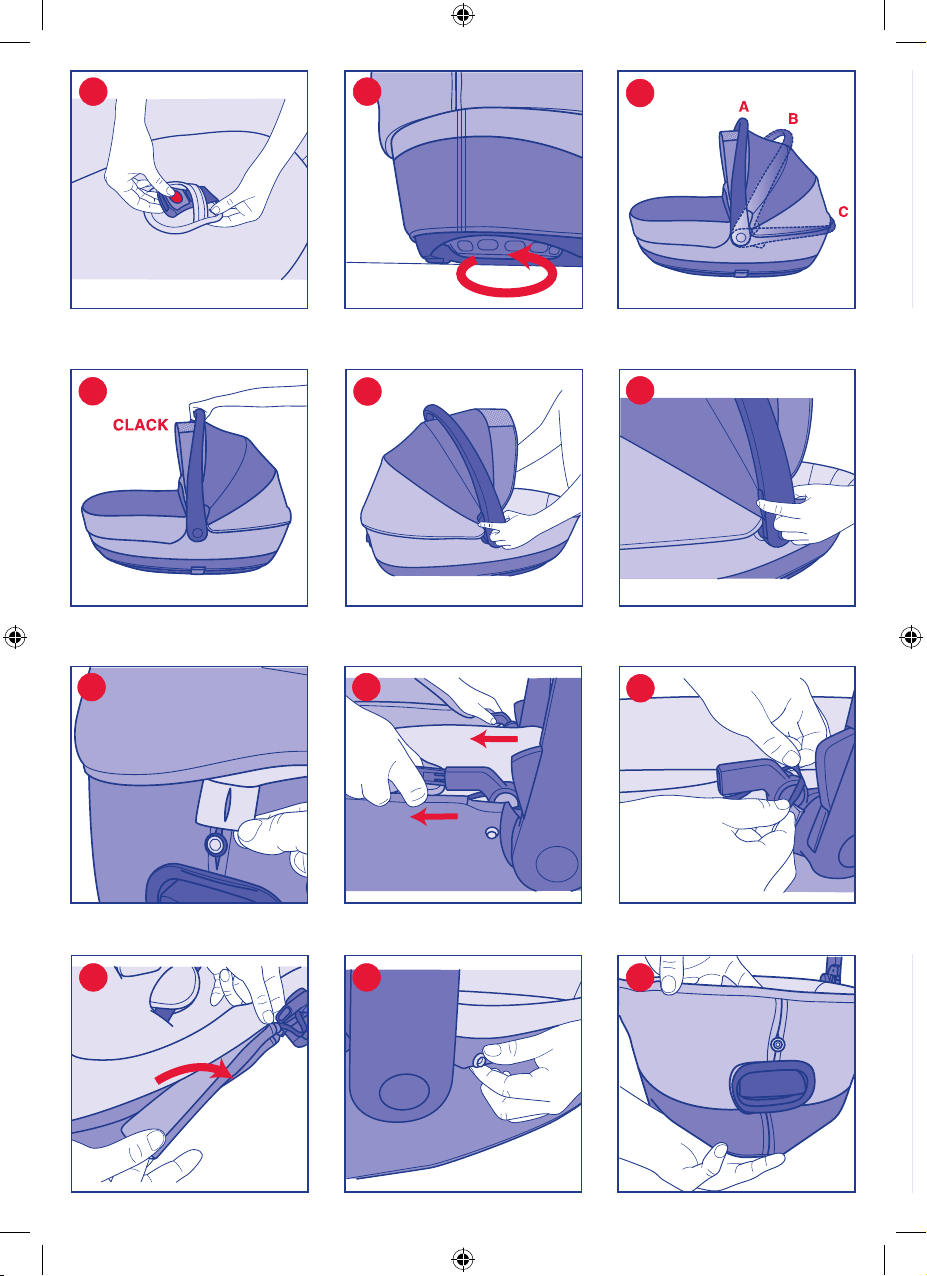 A
B
C
CLACK