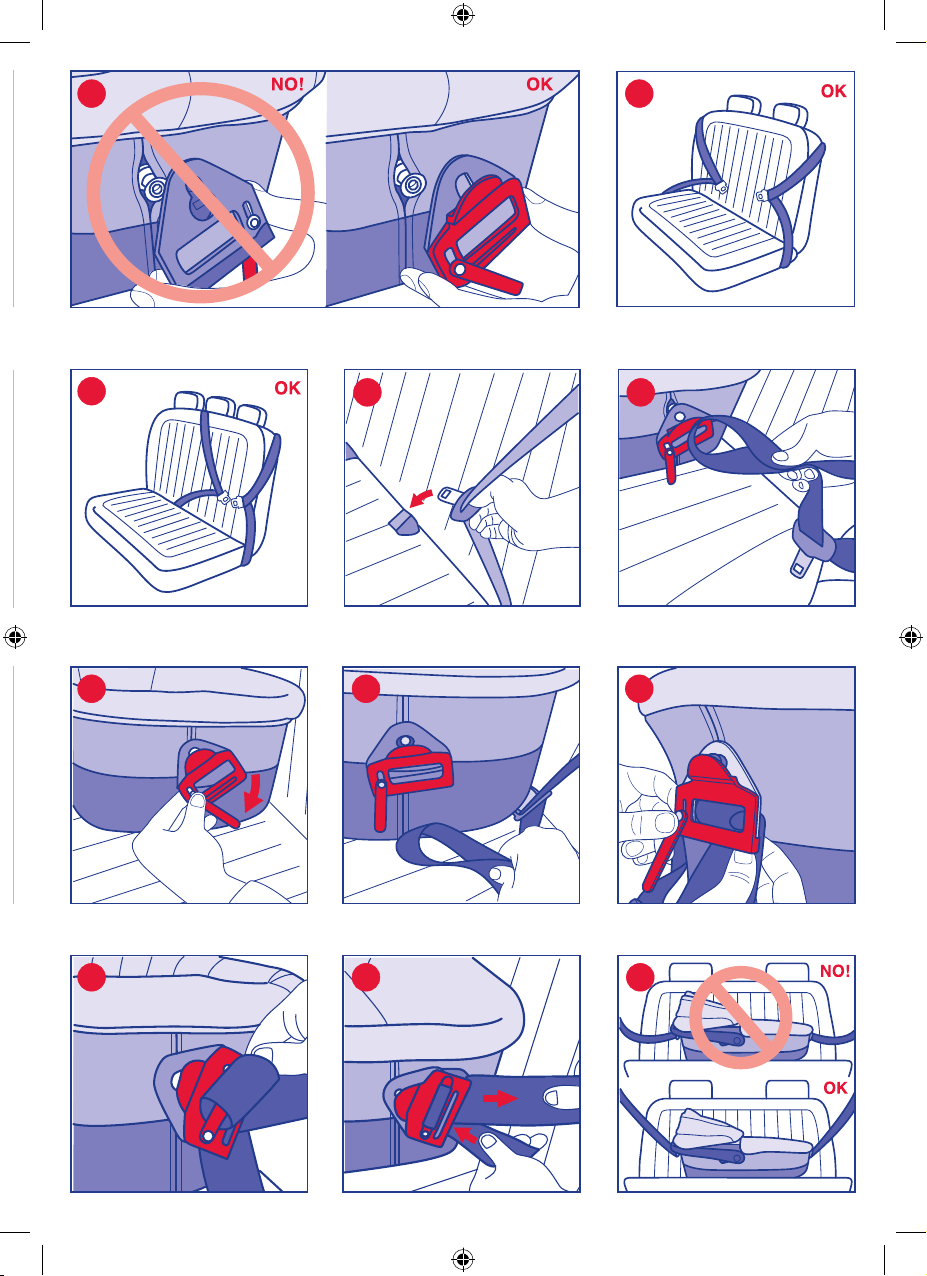 NO!

OK

OK

OK

NO!

OK