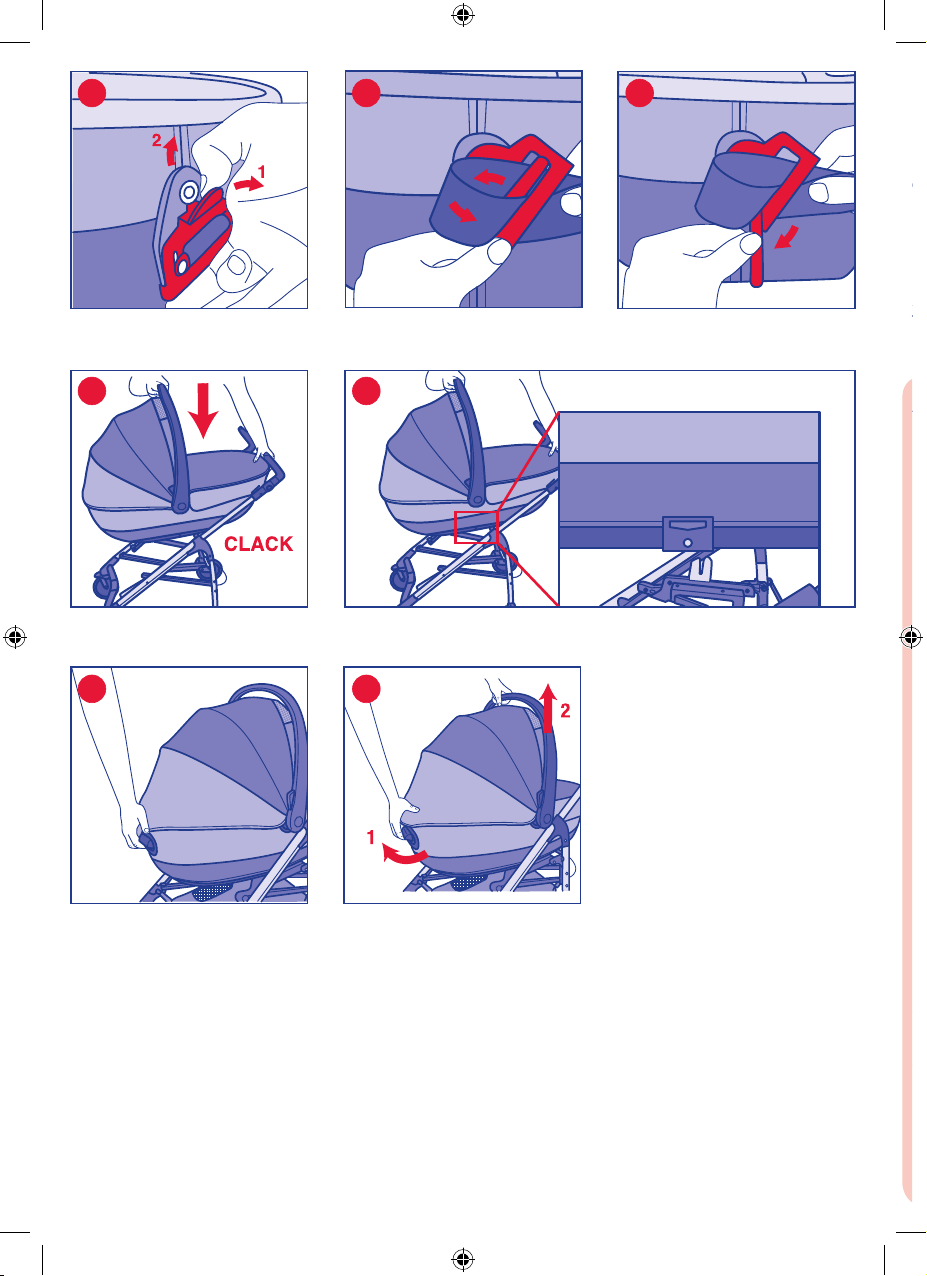 2
1

CLACK

2
1