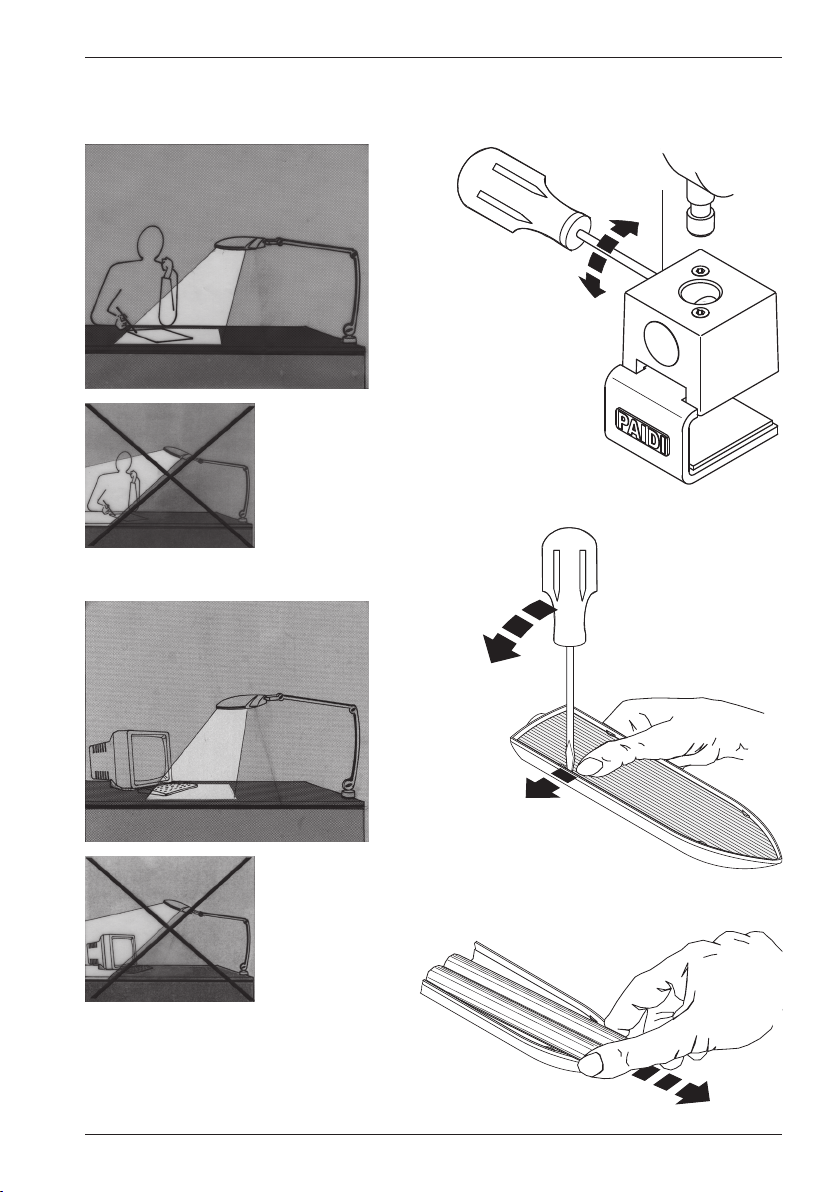 PAIDI