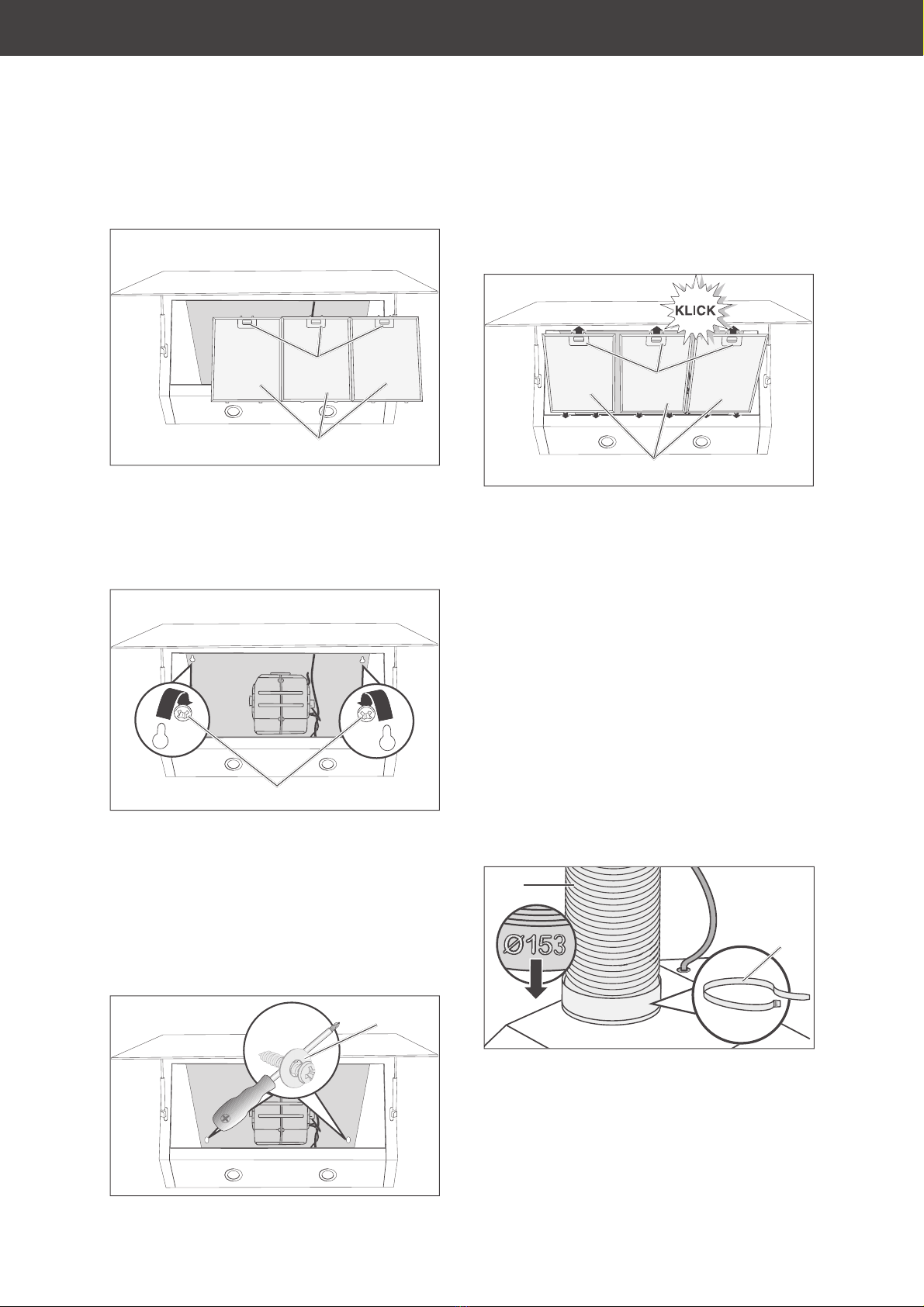 KLICK

Ø153