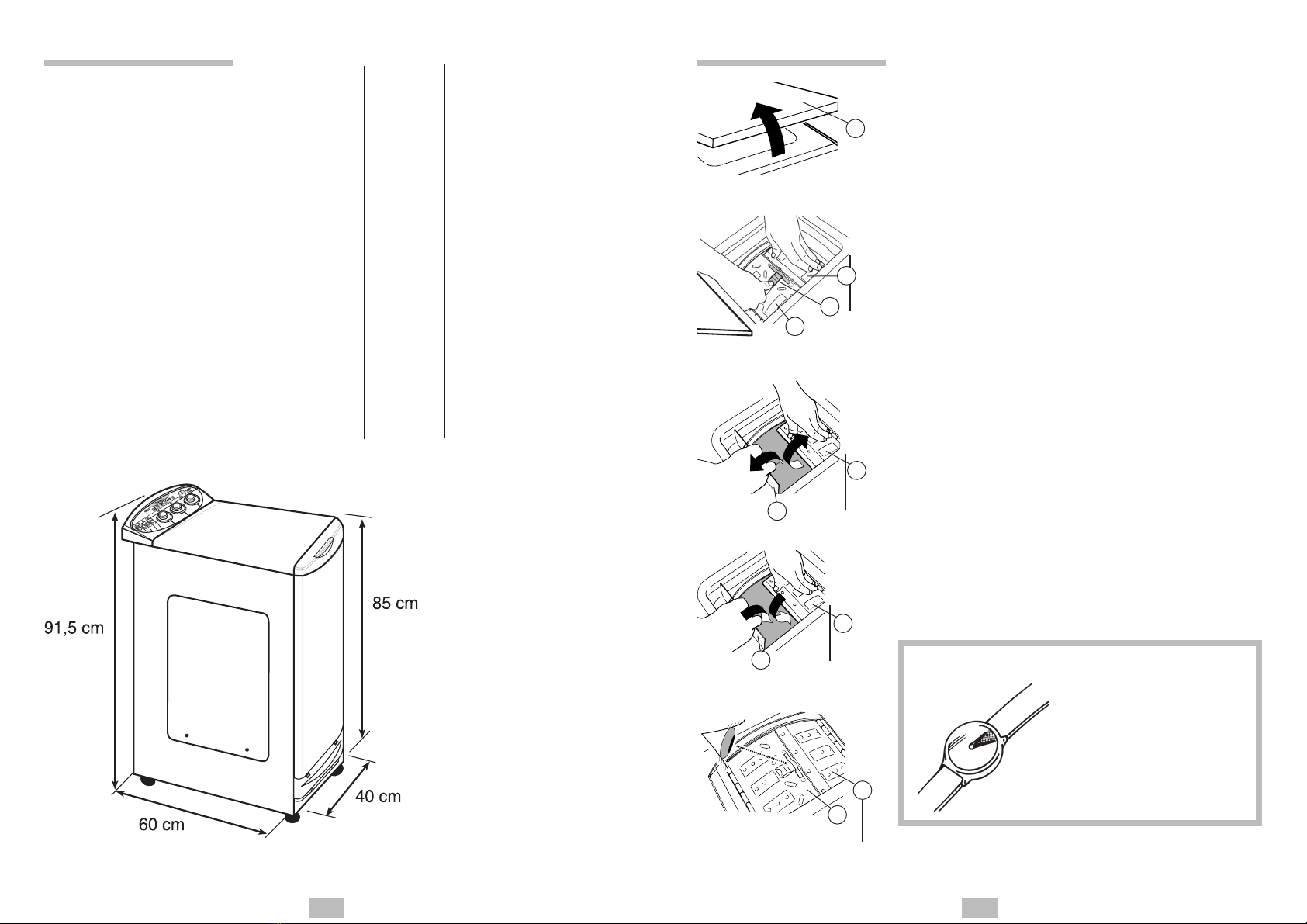 91,5 cm

85 cm

40 cm

60 cm