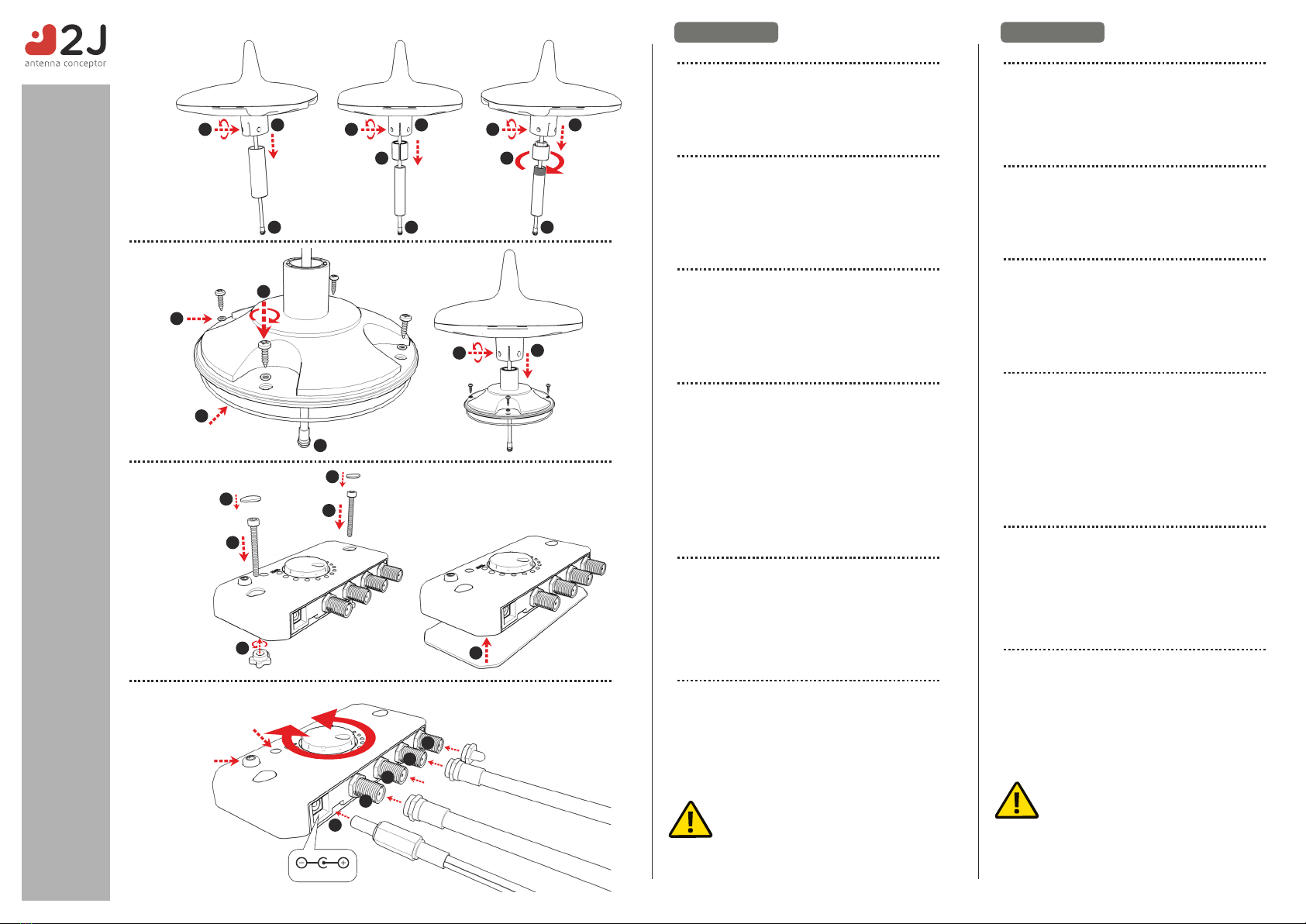 2J
antenna conceptor