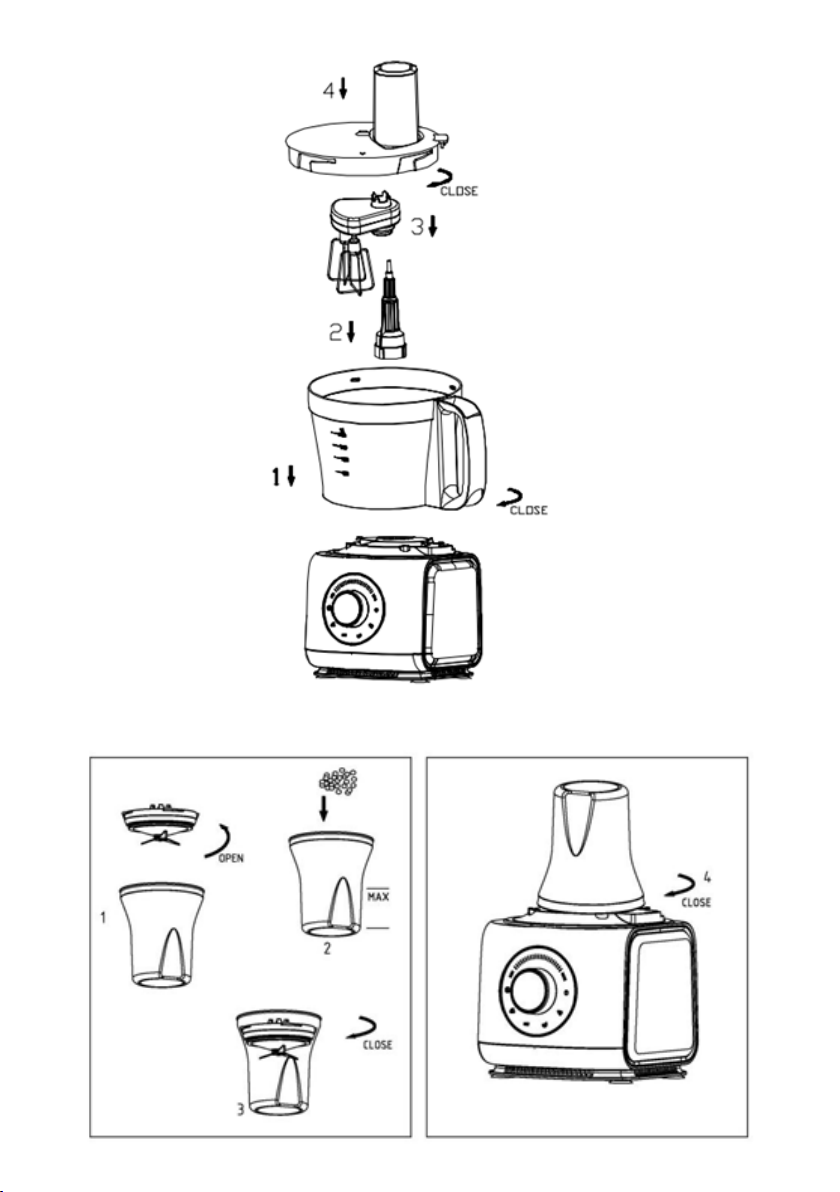 4

CLOSE

3

2

1

CLOSE

OPEN

1

MAX

2

CLOSE

3

4
CLOSE