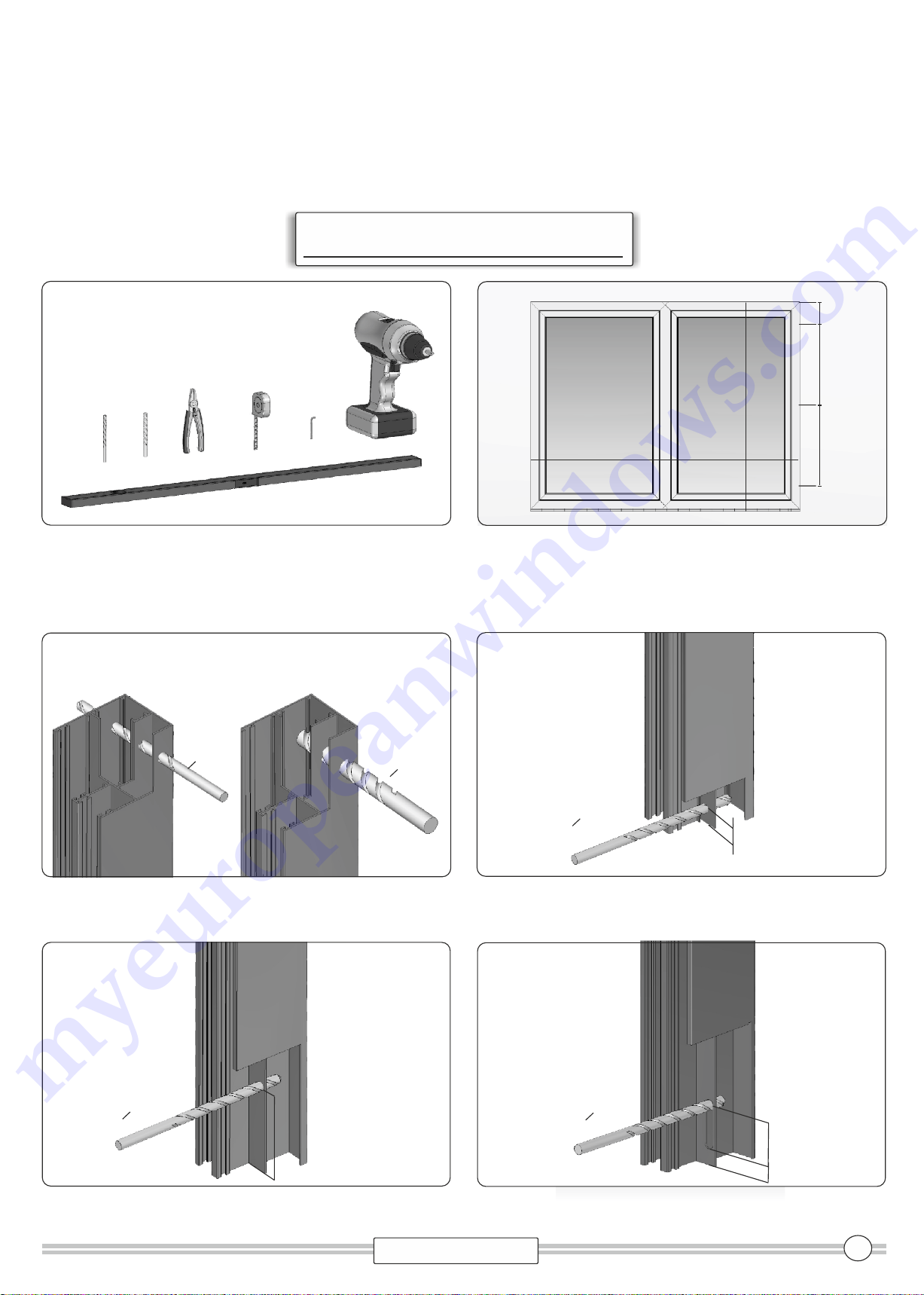 myeuropeanwindows.com