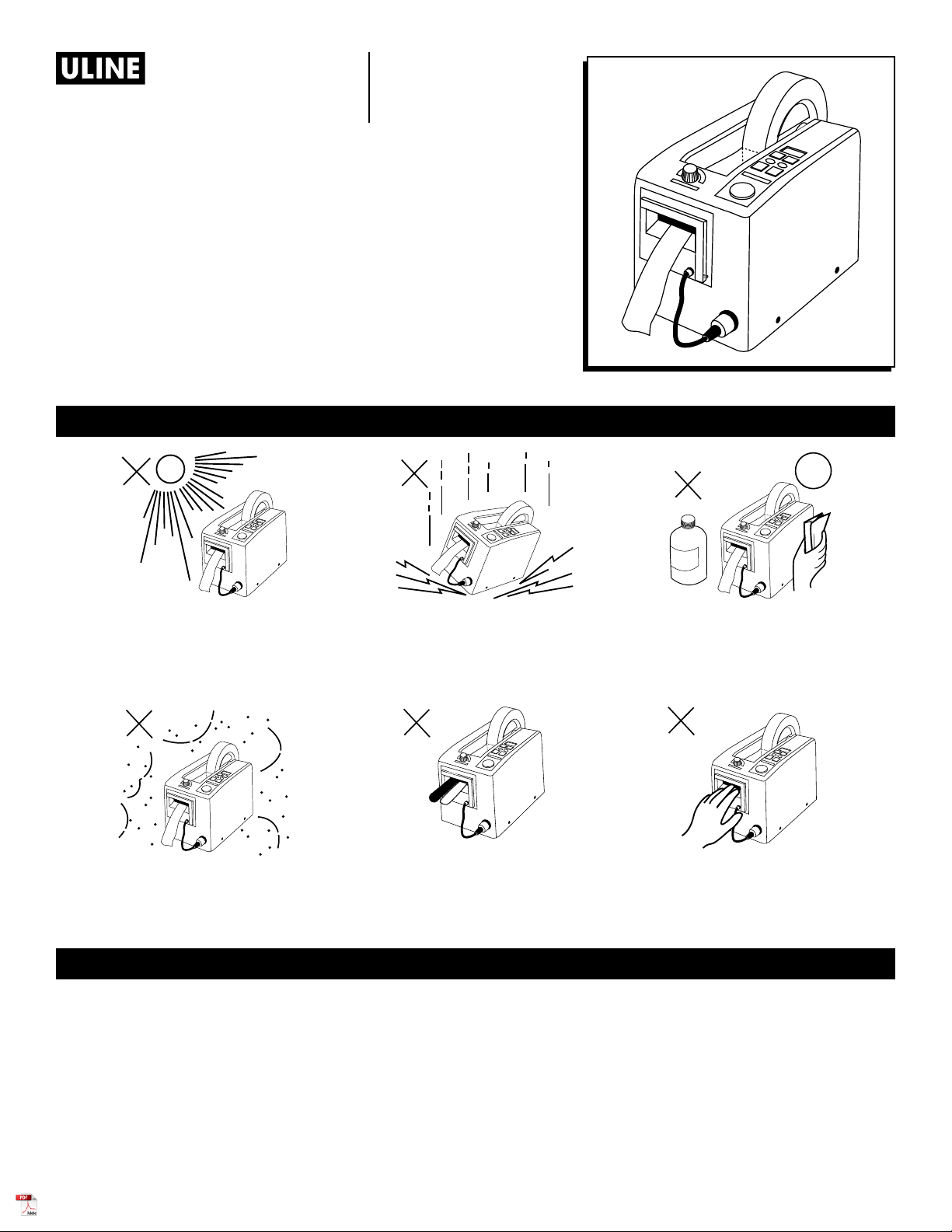 ULINE

PDF
Adobe