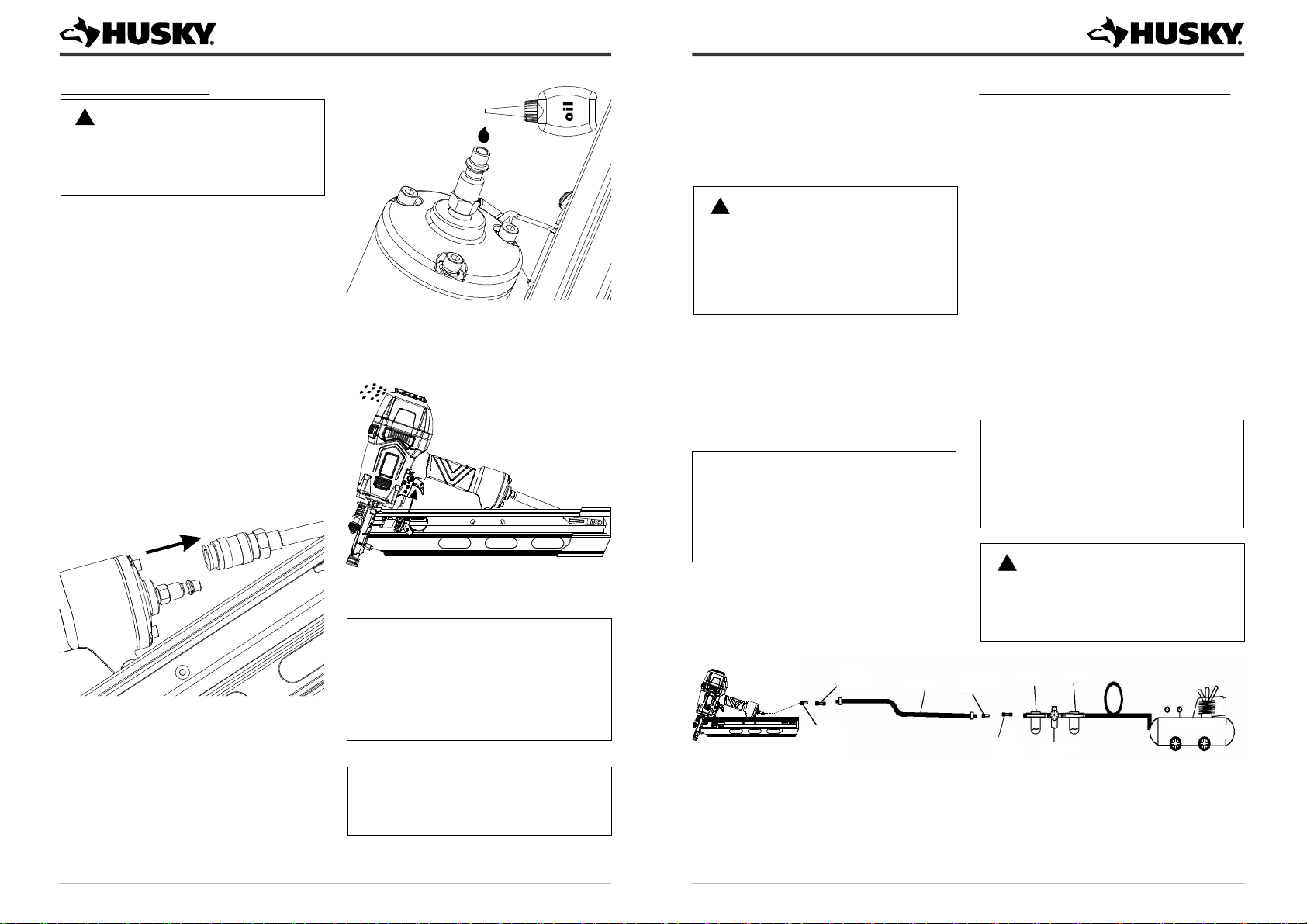 HUSKY

oil

HUSKY