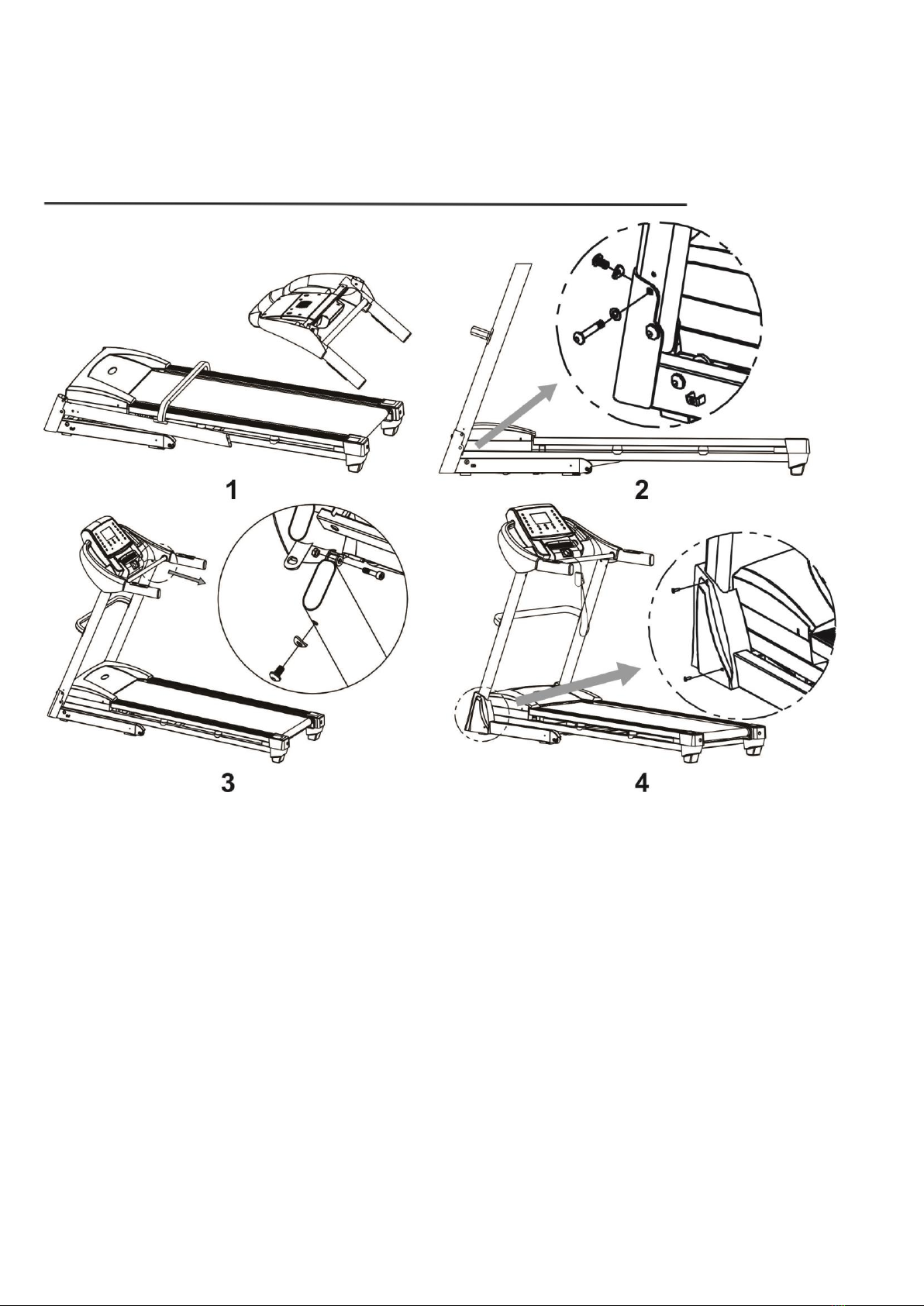 1

2

3

4