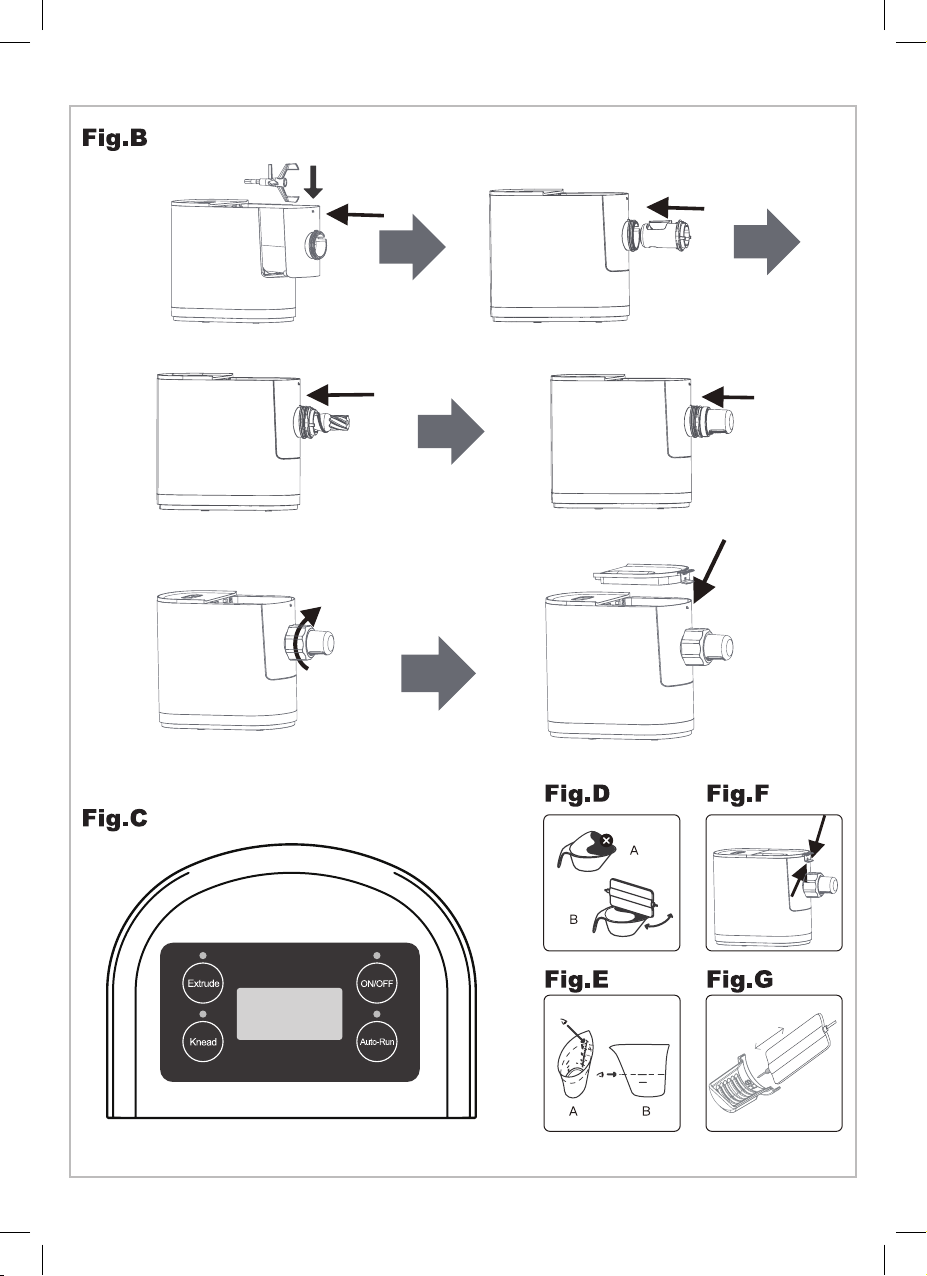 Fig.B

Fig.C

Extrude

ON/OFF

Knead

Auto-Run

Fig.D

A

B

Fig.F

Fig.E

A

B

Fig.G