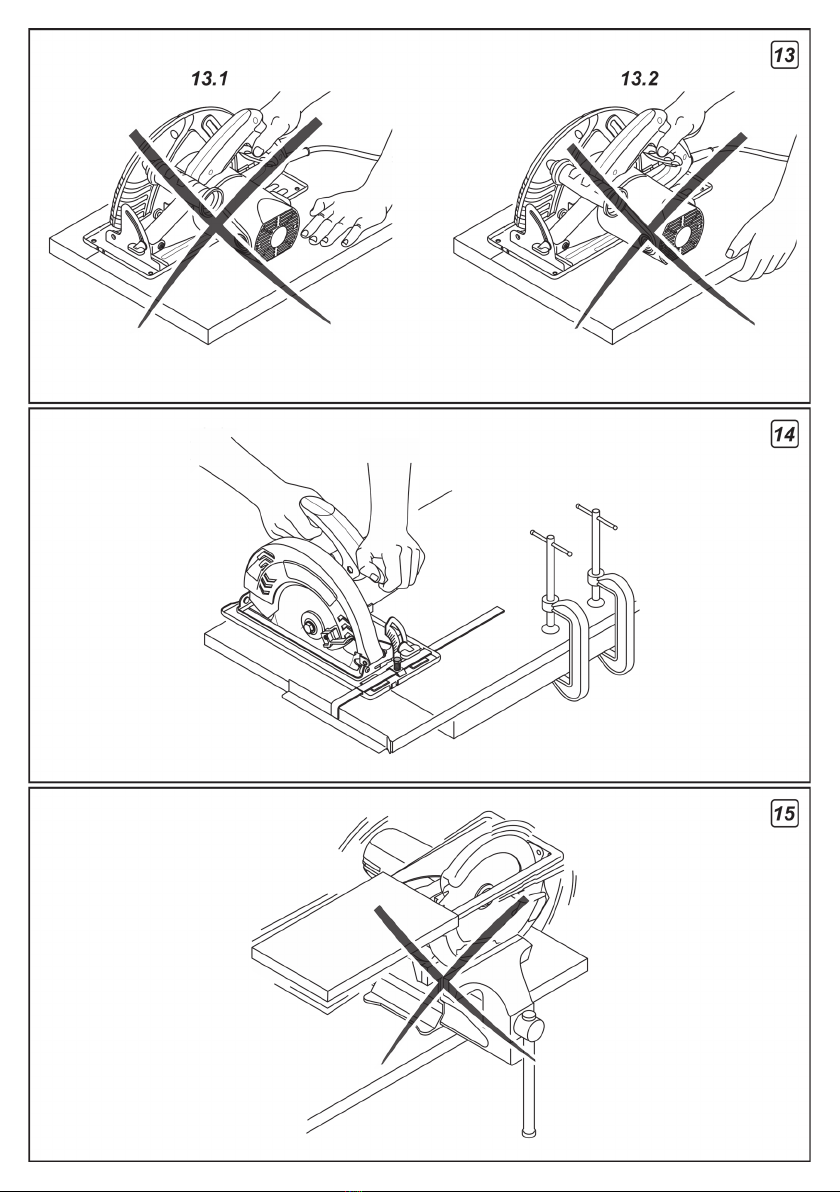 13

13.1

13.2

14

15