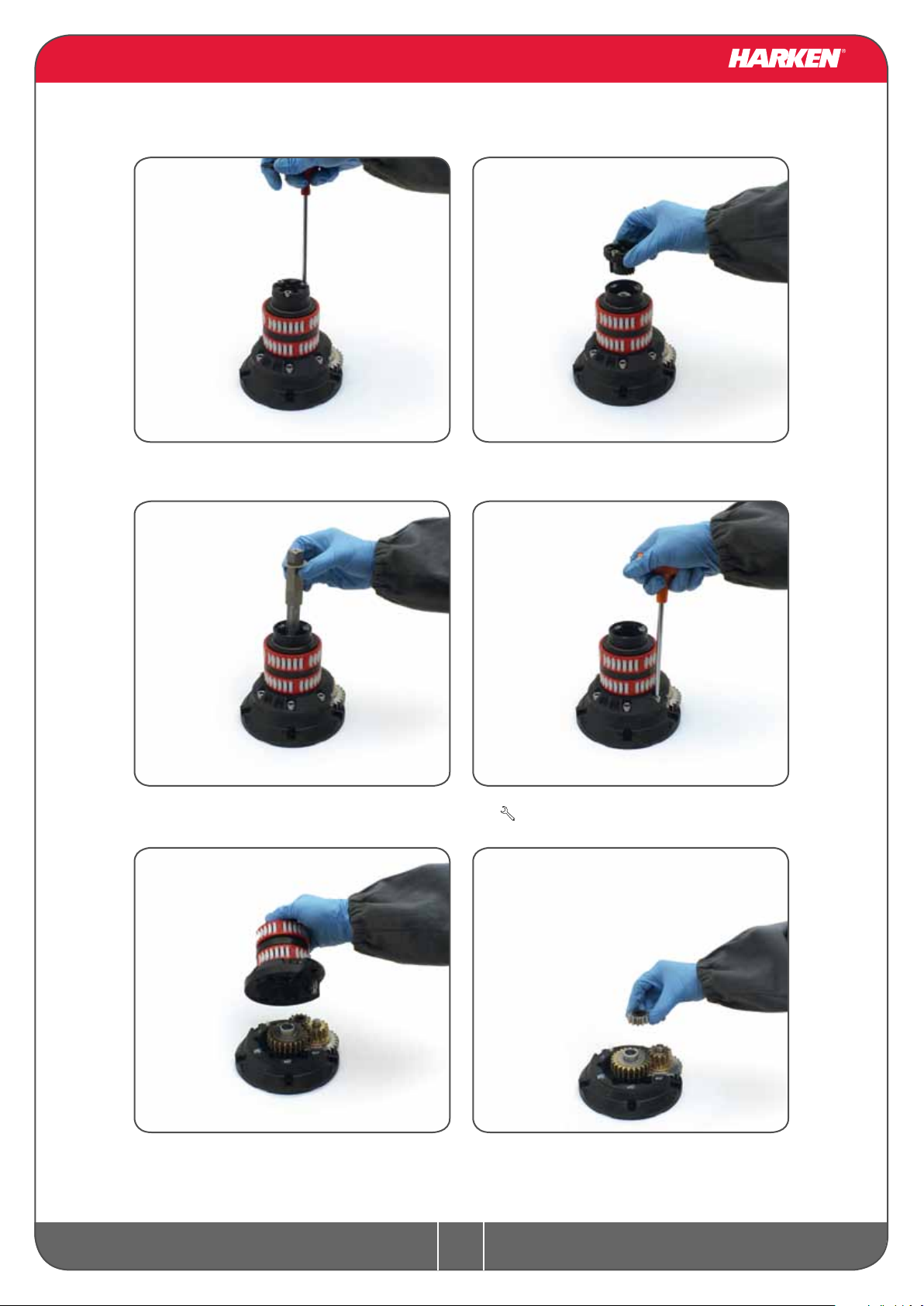 HARKEN®