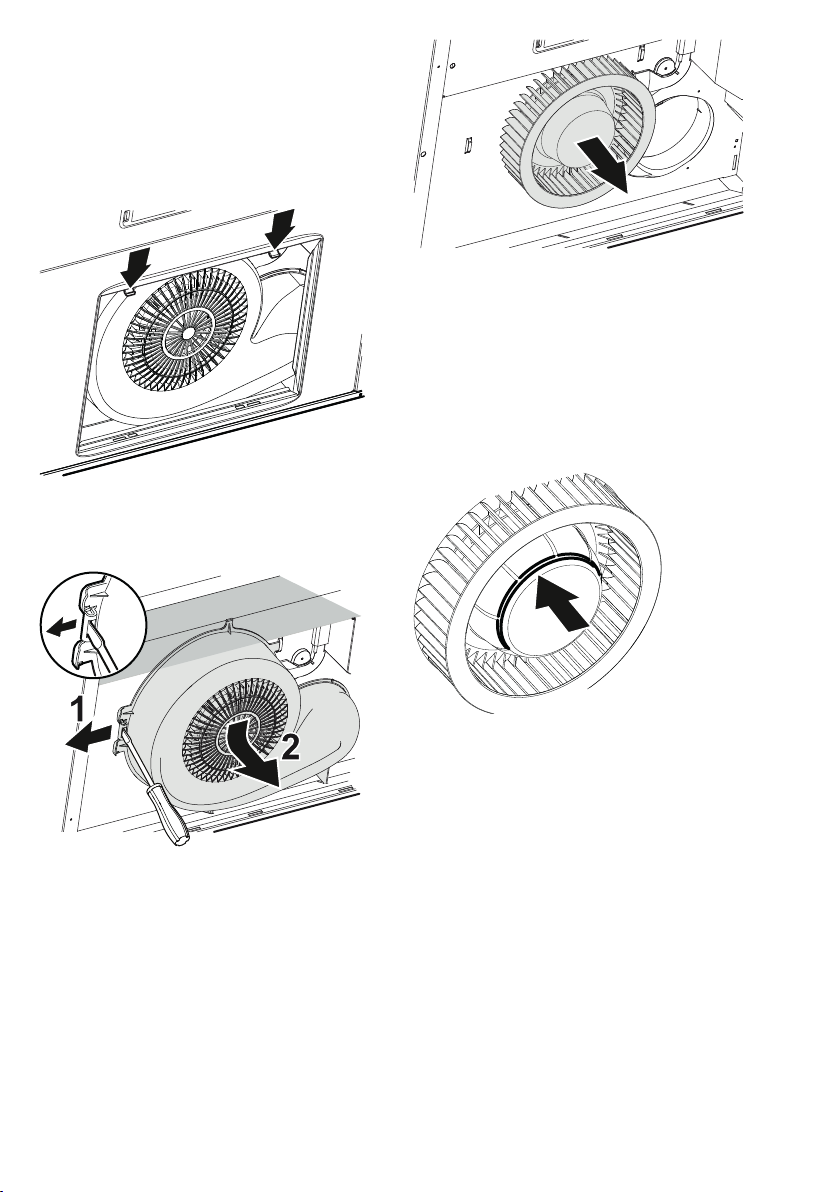 1

2