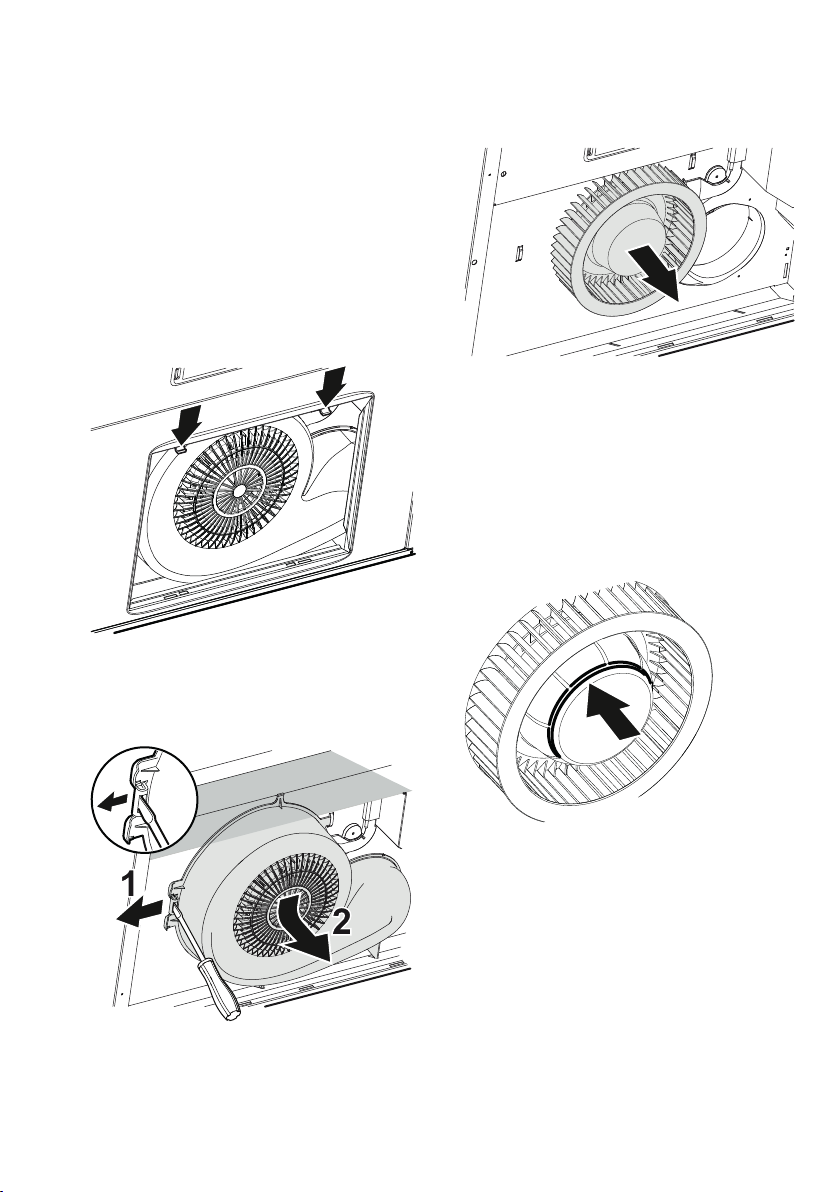 1

2