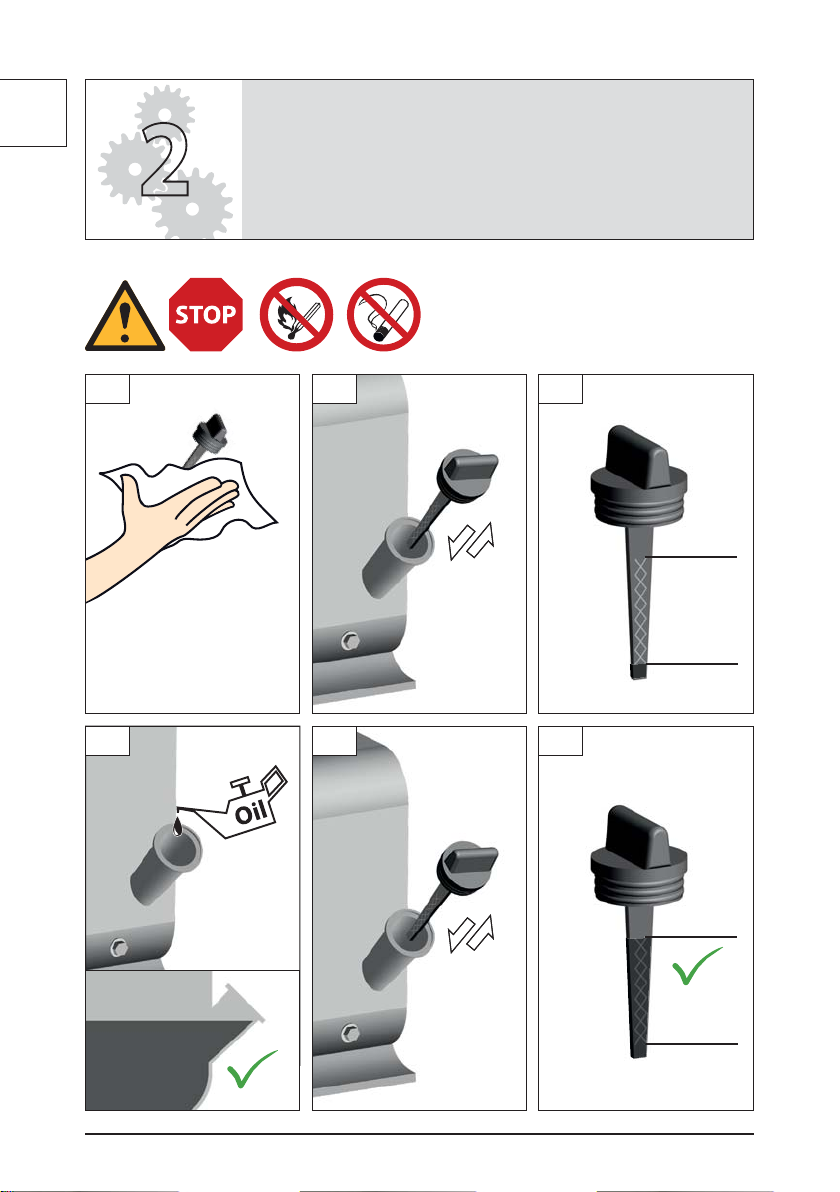 2

STOP

Oil