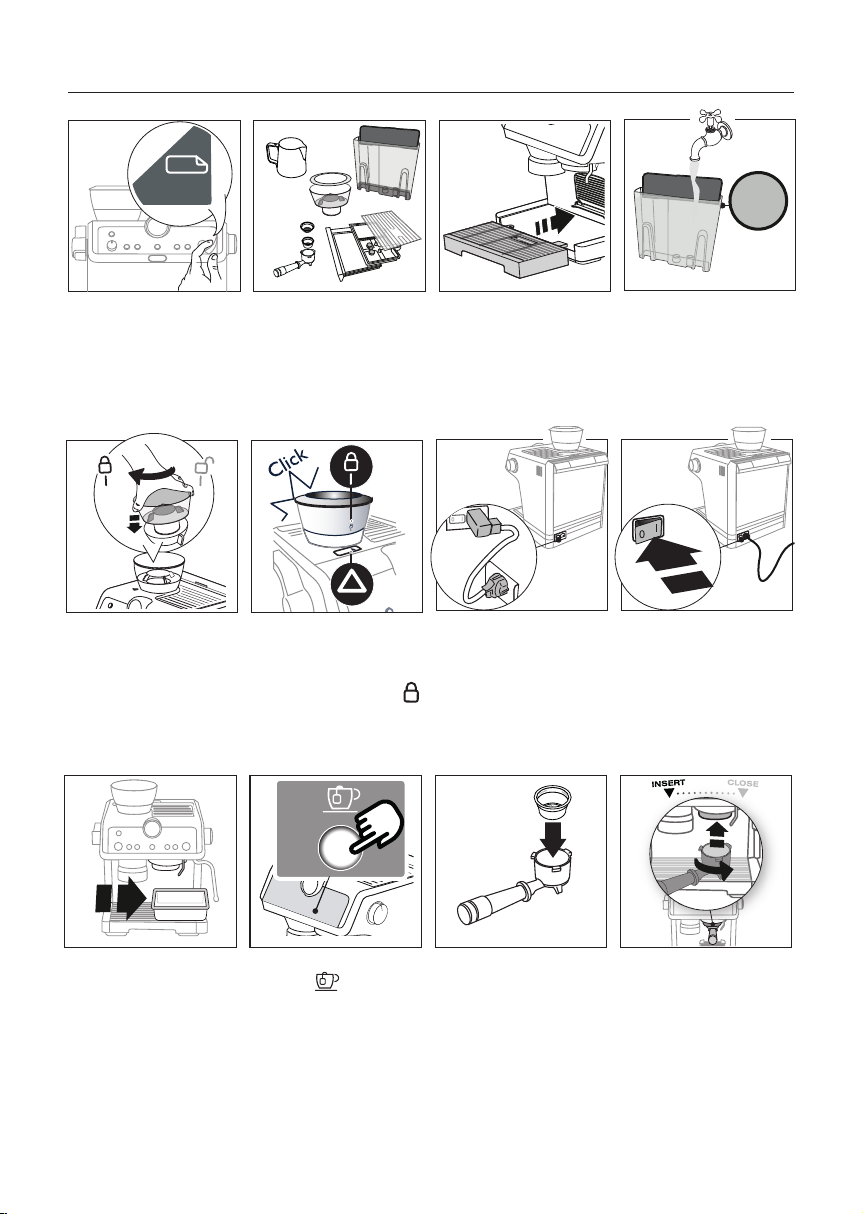 Click

INSERT CLOSE