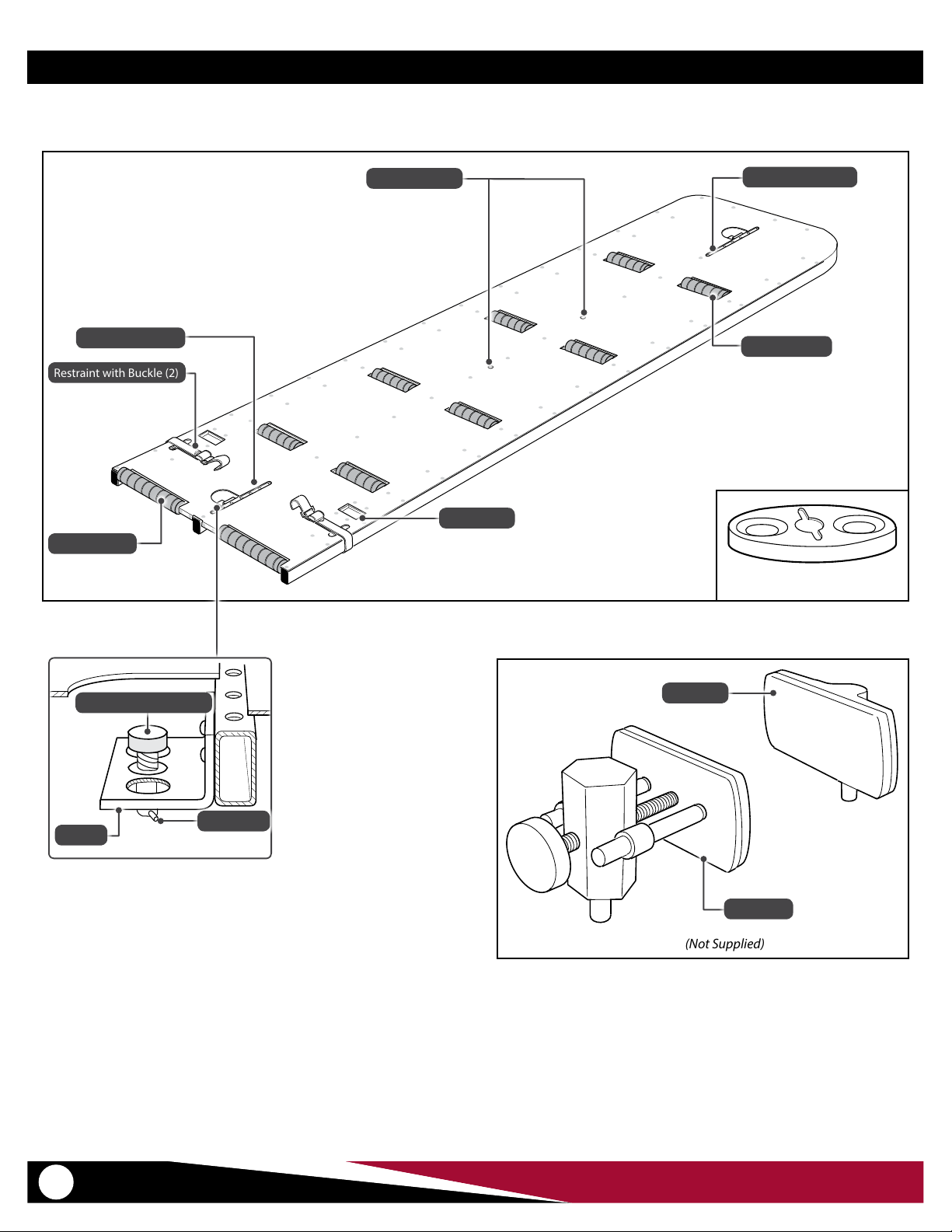 Restraint with Buckle (2)

(Not Supplied)