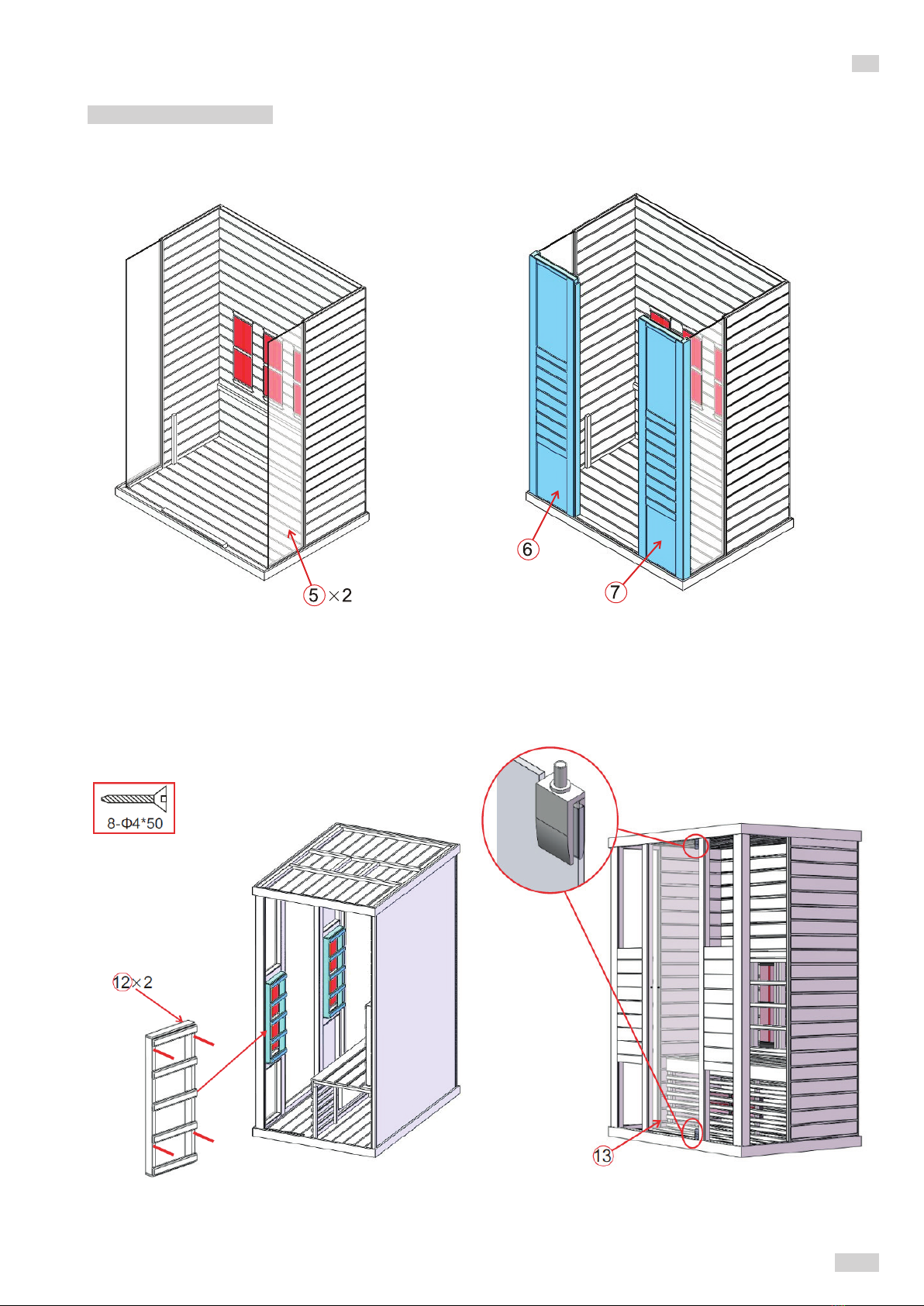 5 ×2

6

7

8-Φ4*50

12×2

13