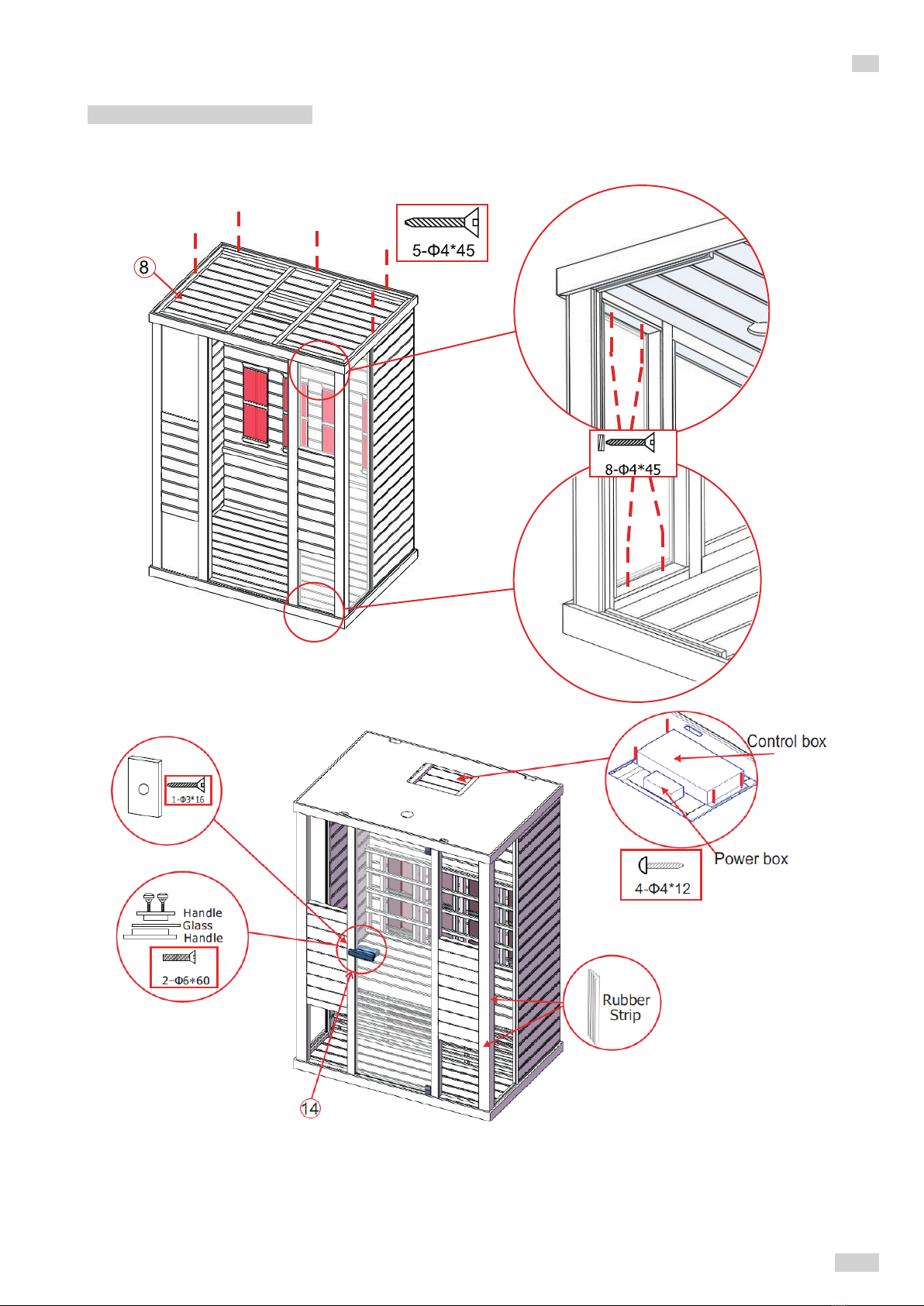 8

5-Φ4*45

8-Φ4*45

Control box

Power box

4-Φ4*12

1-Φ3*16

Handle
Glass
Handle

2-Φ6*60

Rubber Strip

14