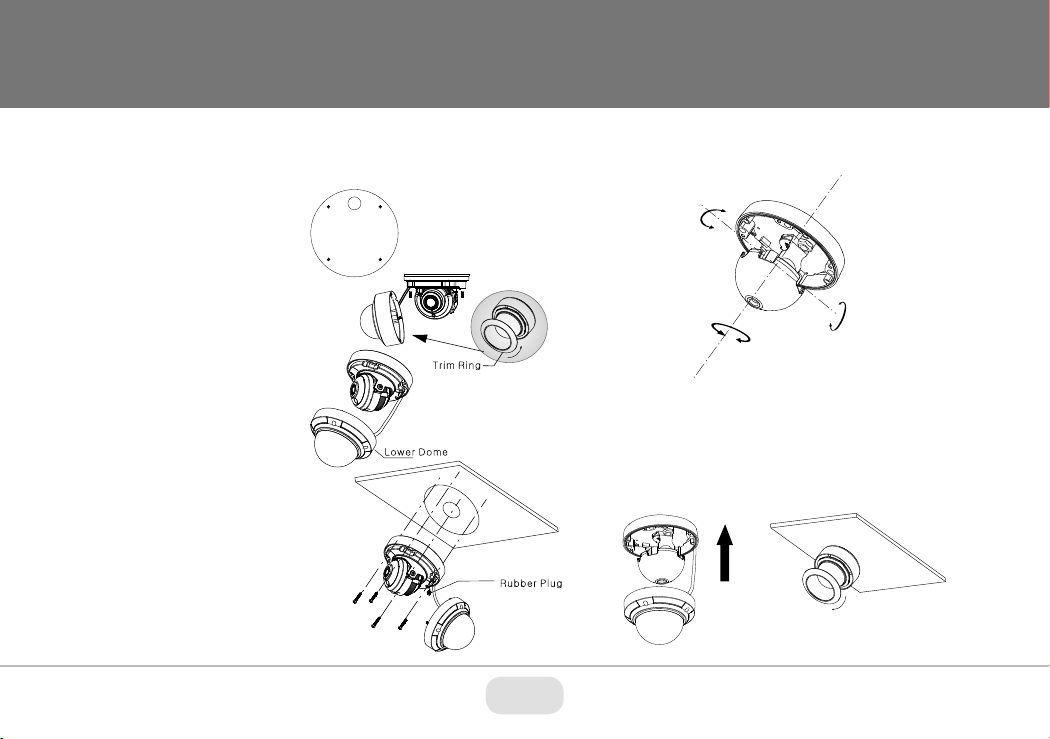 Trim Ring

Lower Dome

Rubber Plug