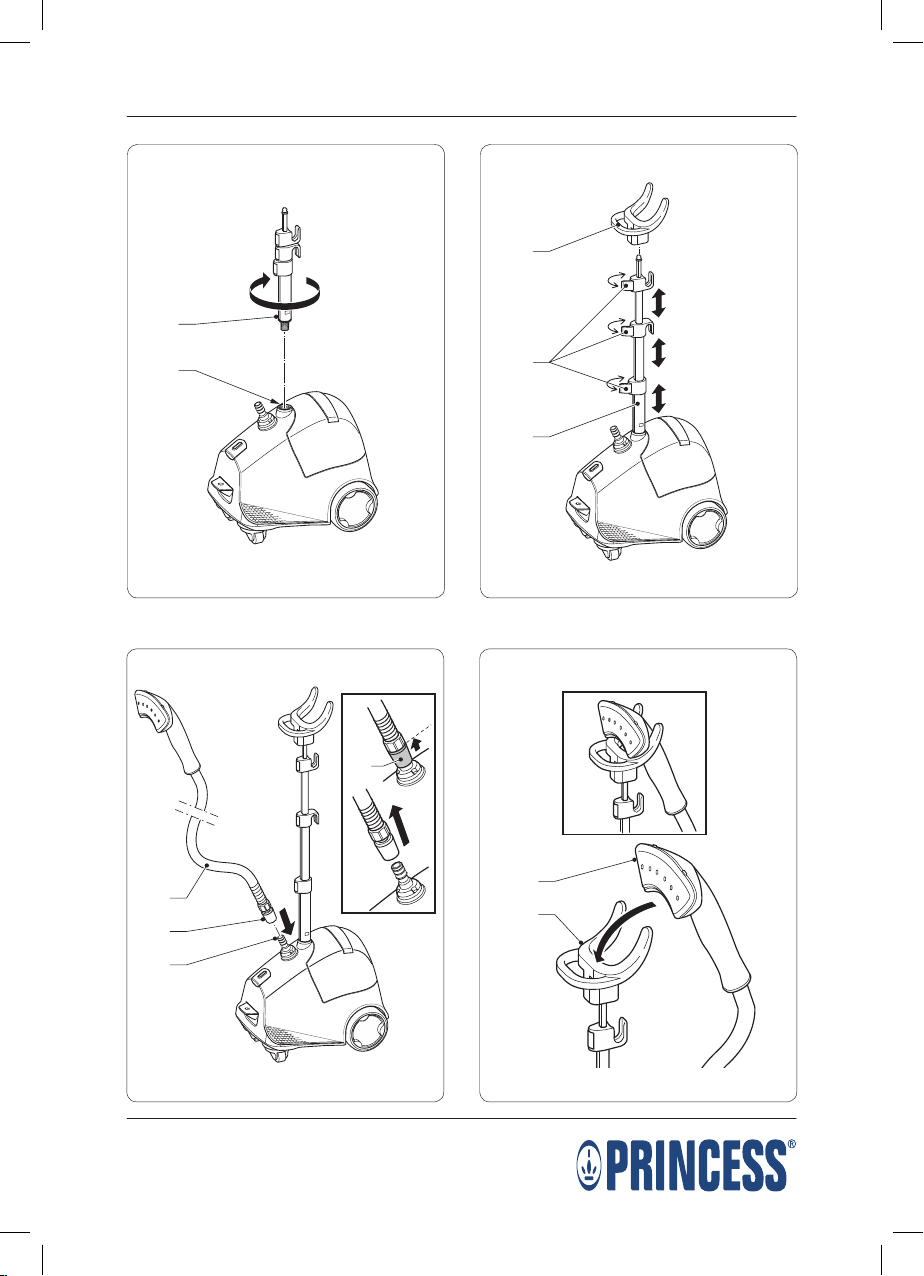 PRINCESS®