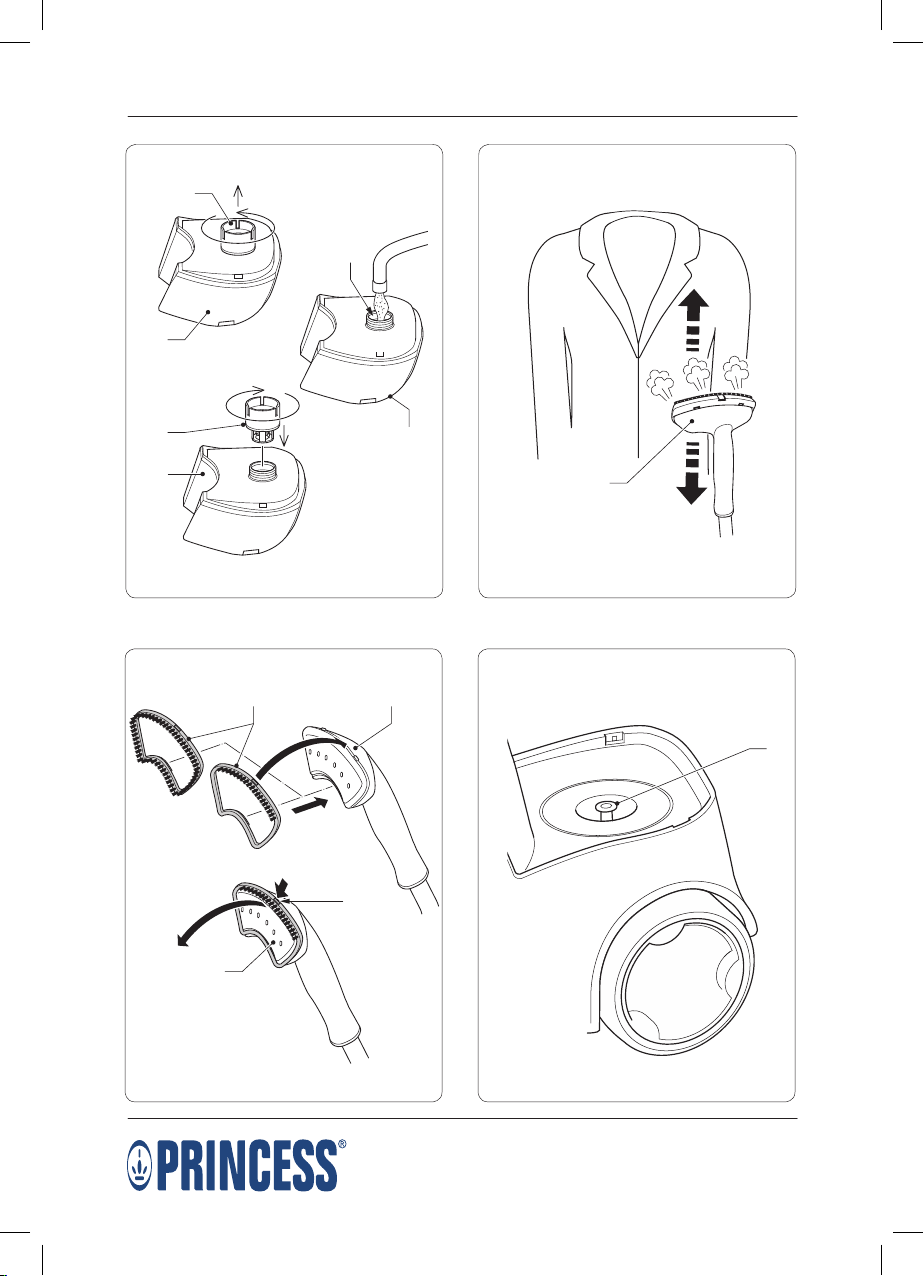 PRINCESS®