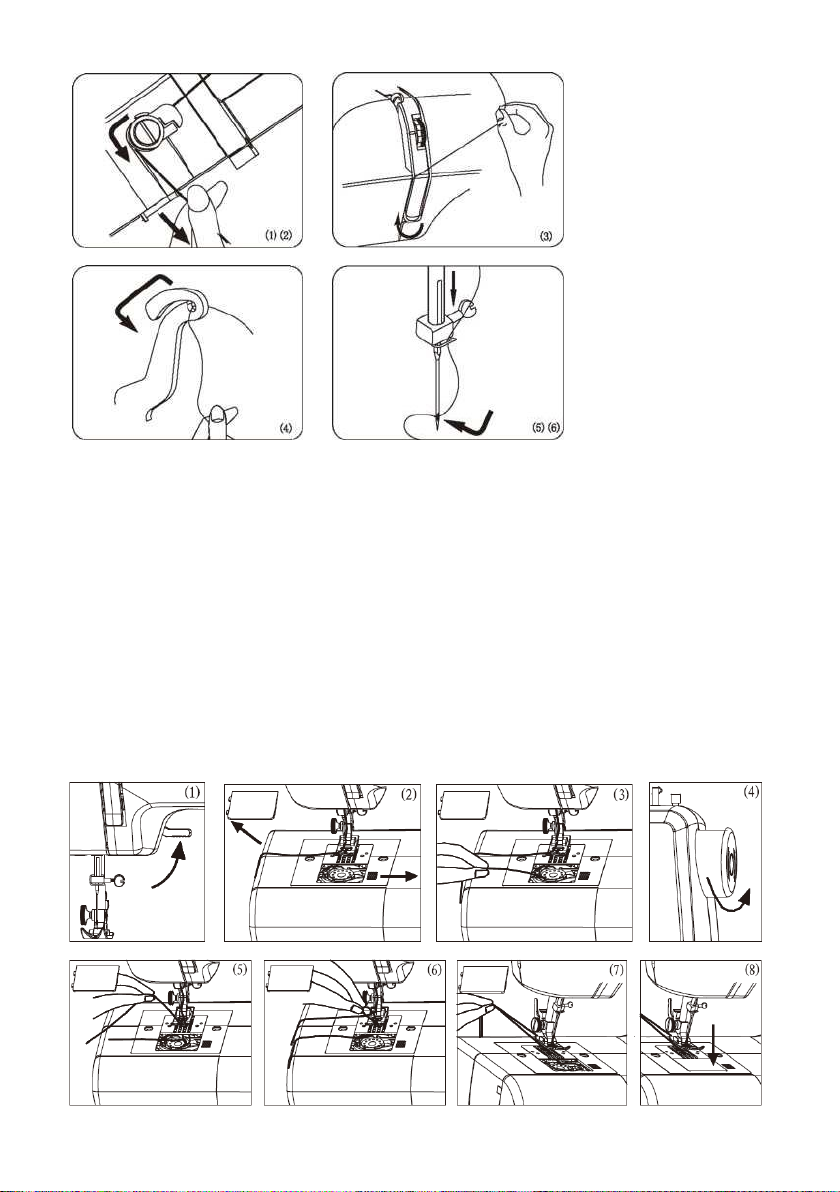 (1) (2)

(3)

(4)

(5) (6)

(1)

(2)

(3)

(4)

(5)

(6)

(7)

(8)