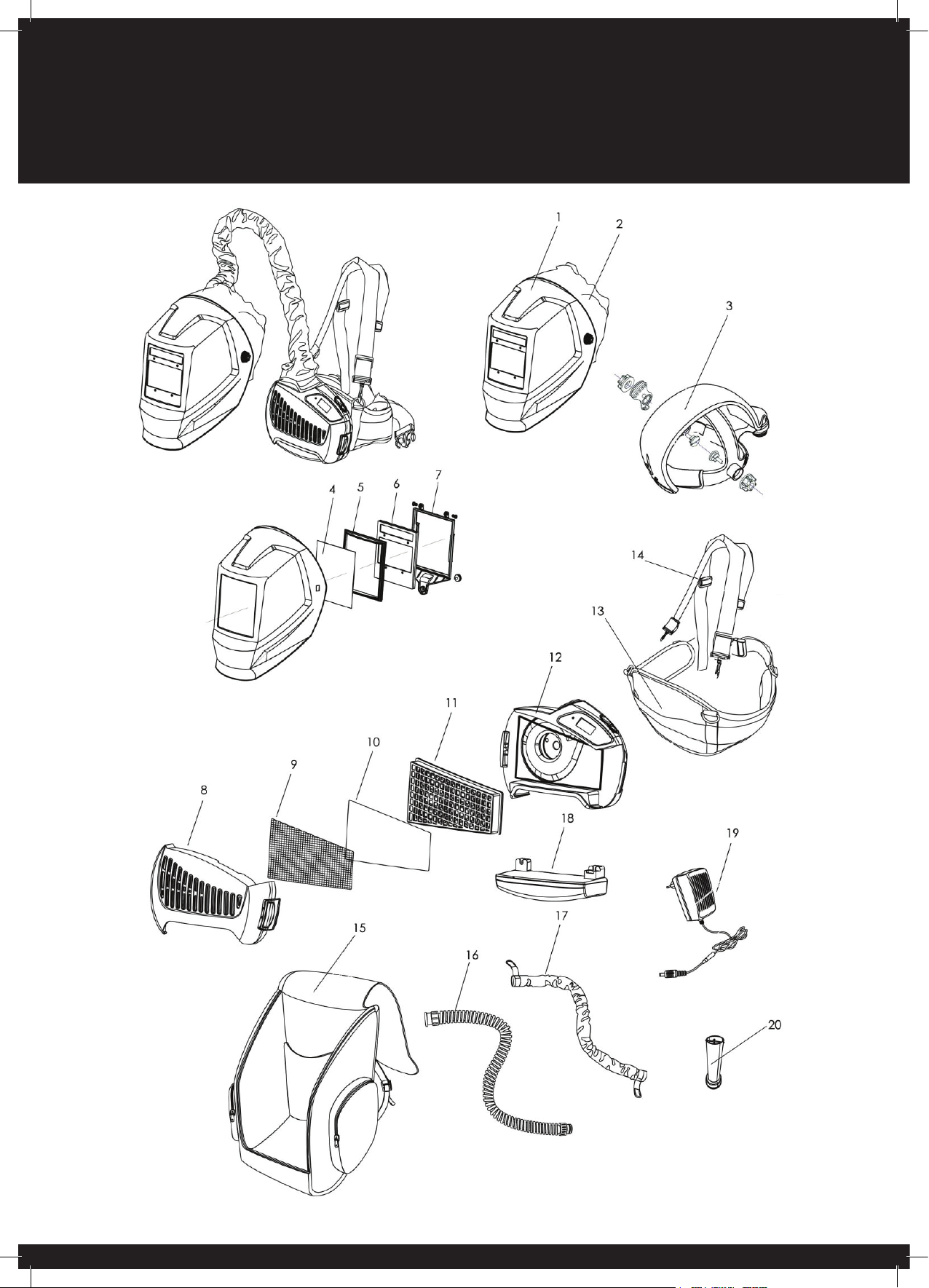 1
2
3
4
5
6
7
14
13
12
11
10
9
8
18
19
15
16
17
20