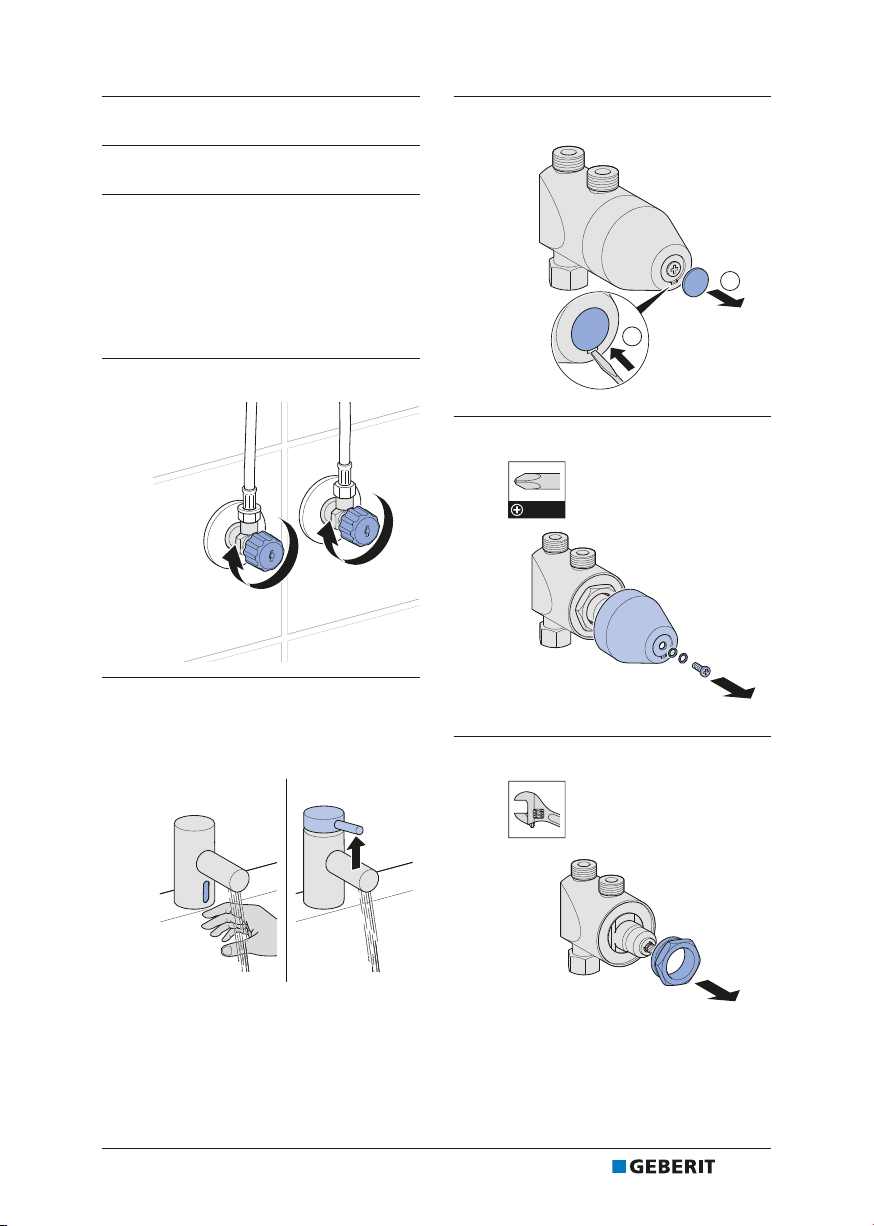 GEBERIT