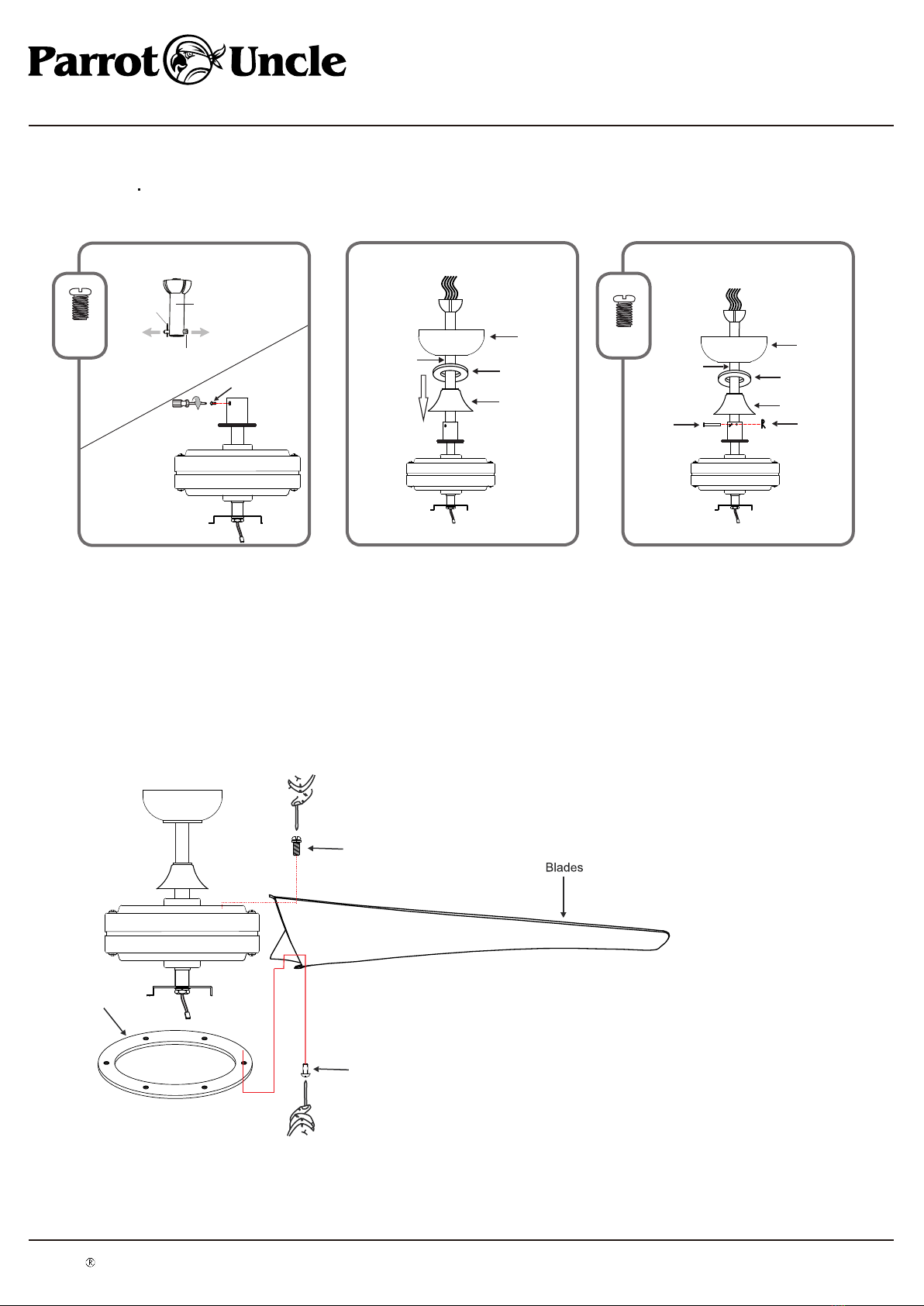 Parrot Uncle

Blades

®