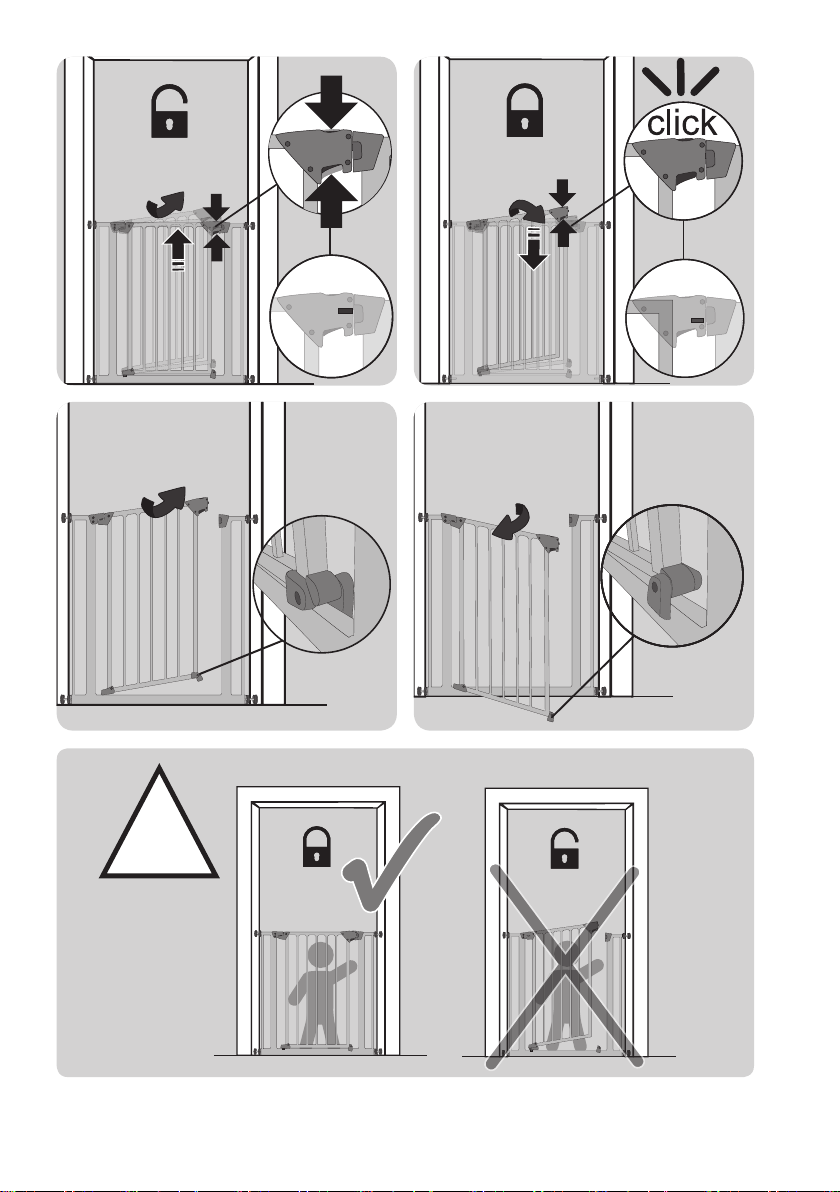 click