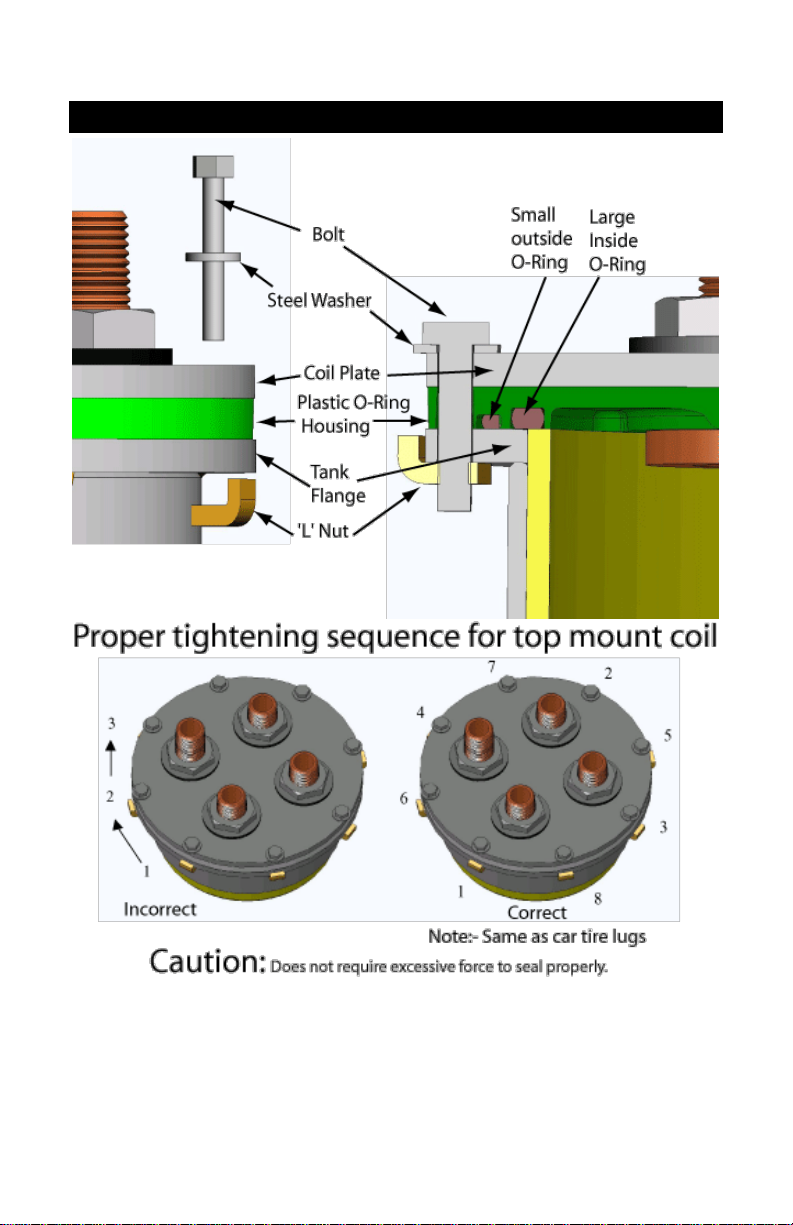 Bolt

Small outside O-Ring

Large Inside O-Ring

Steel Washer

Coil Plate

Plastic O-Ring Housing

Tank Flange

'L' Nut

Proper tightening sequence for top mount coil

3
2
1
Incorrect

7
2
4
5
6
3
1
8
Correct

Note:- Same as car tire lugs

Caution: Does not require excessive force to seal properly.