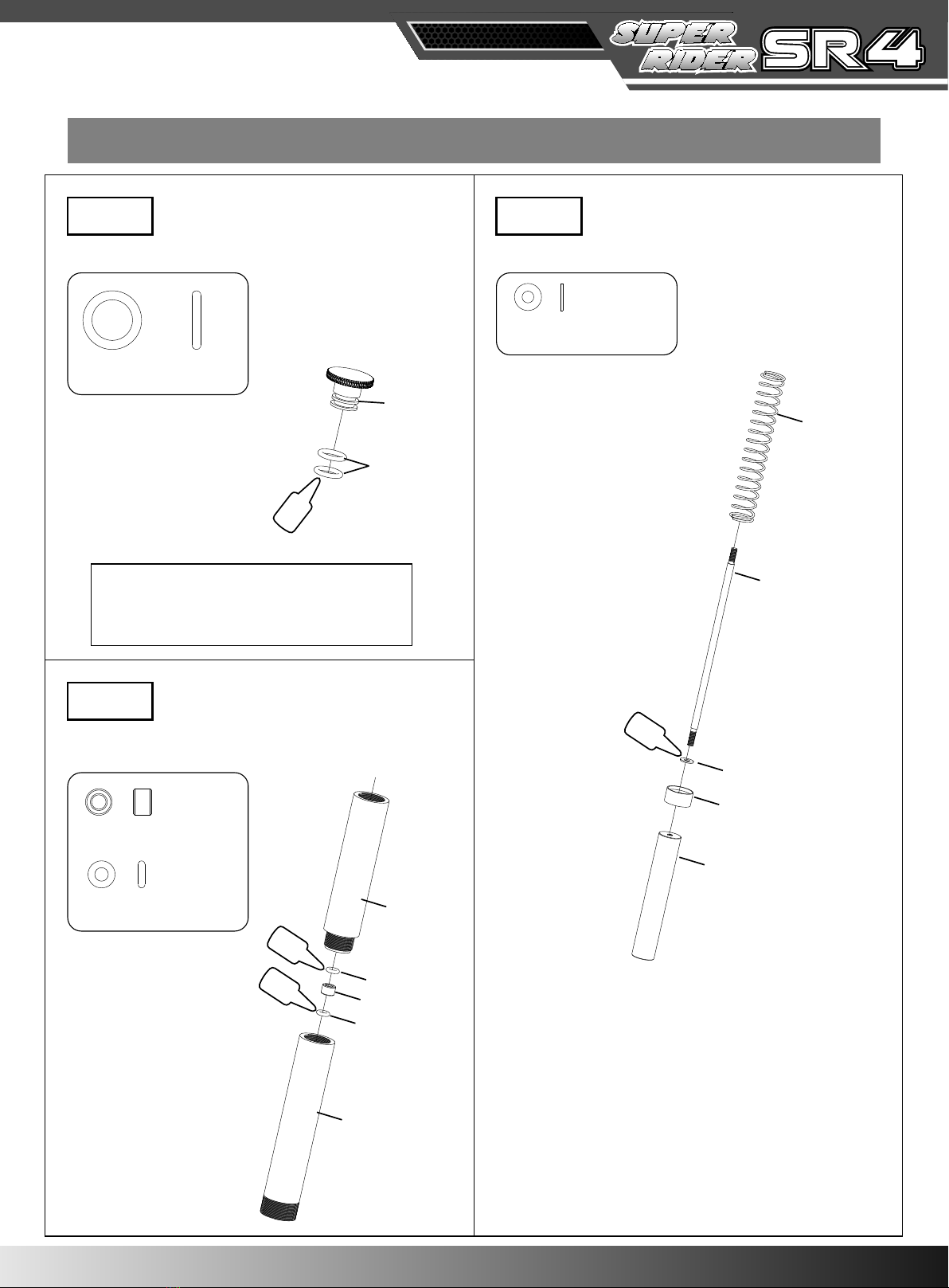 SUPER RIDER SR4