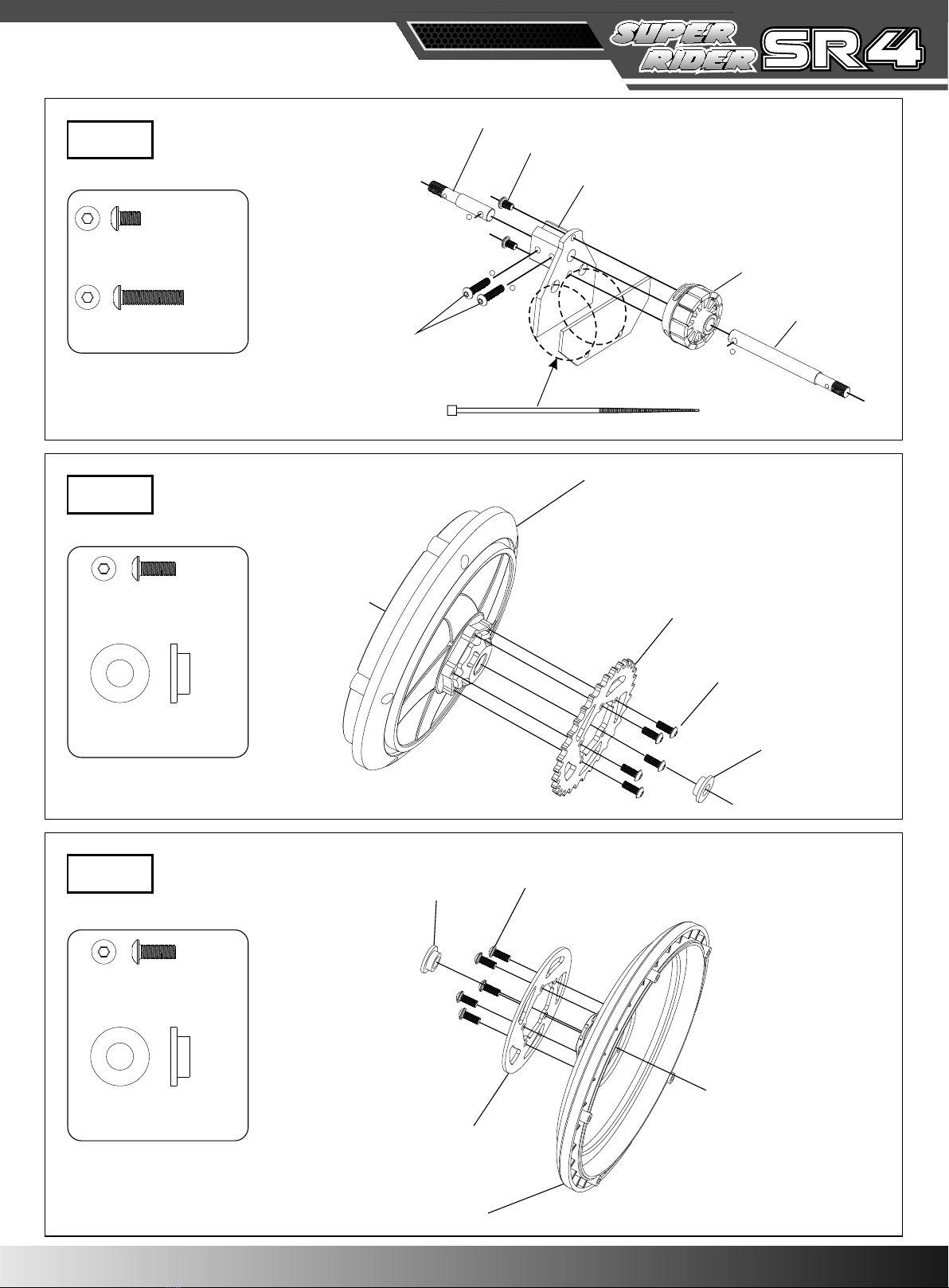 SUPER RIDER SR4