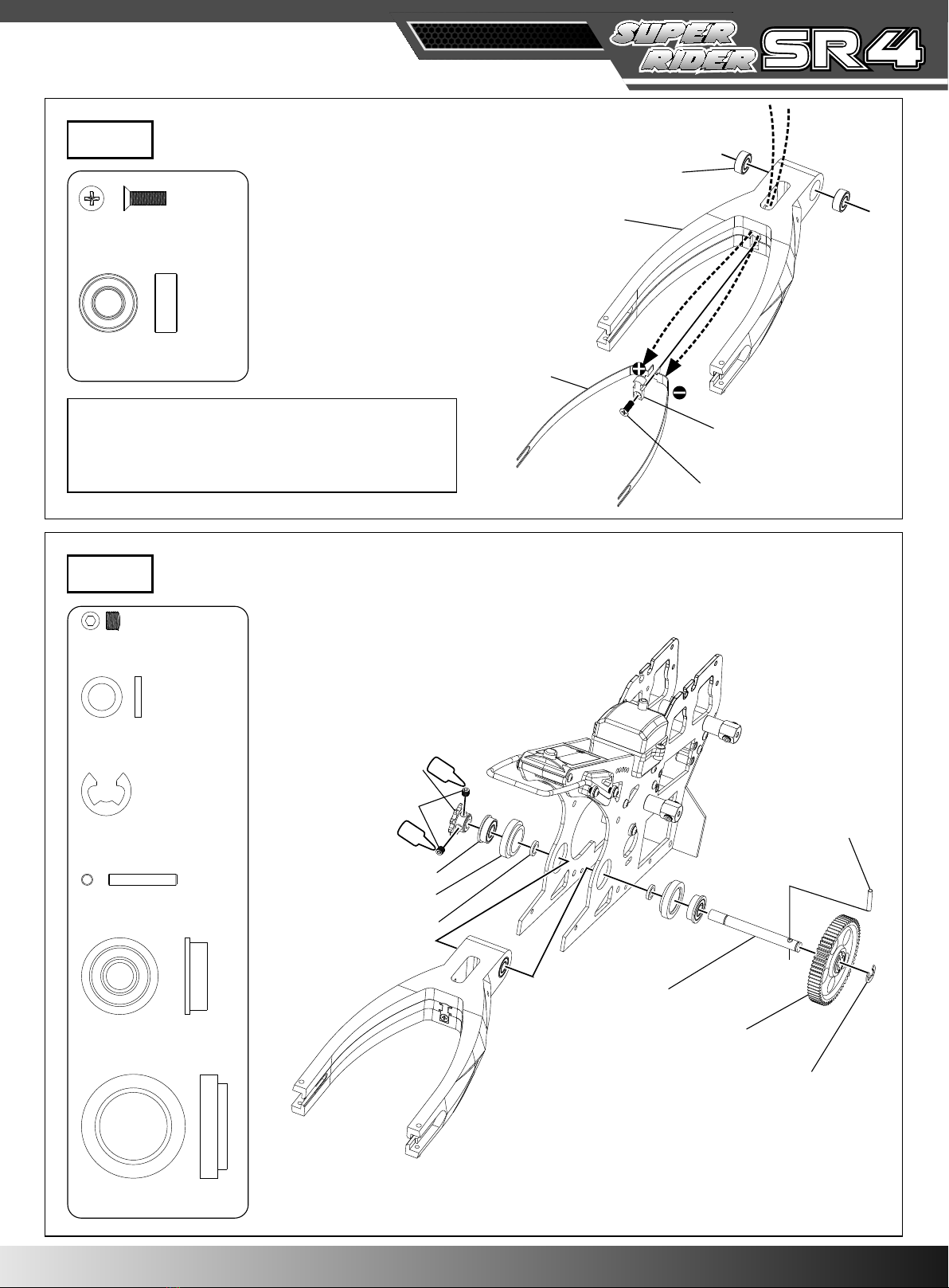 SUPER RIDER SR4