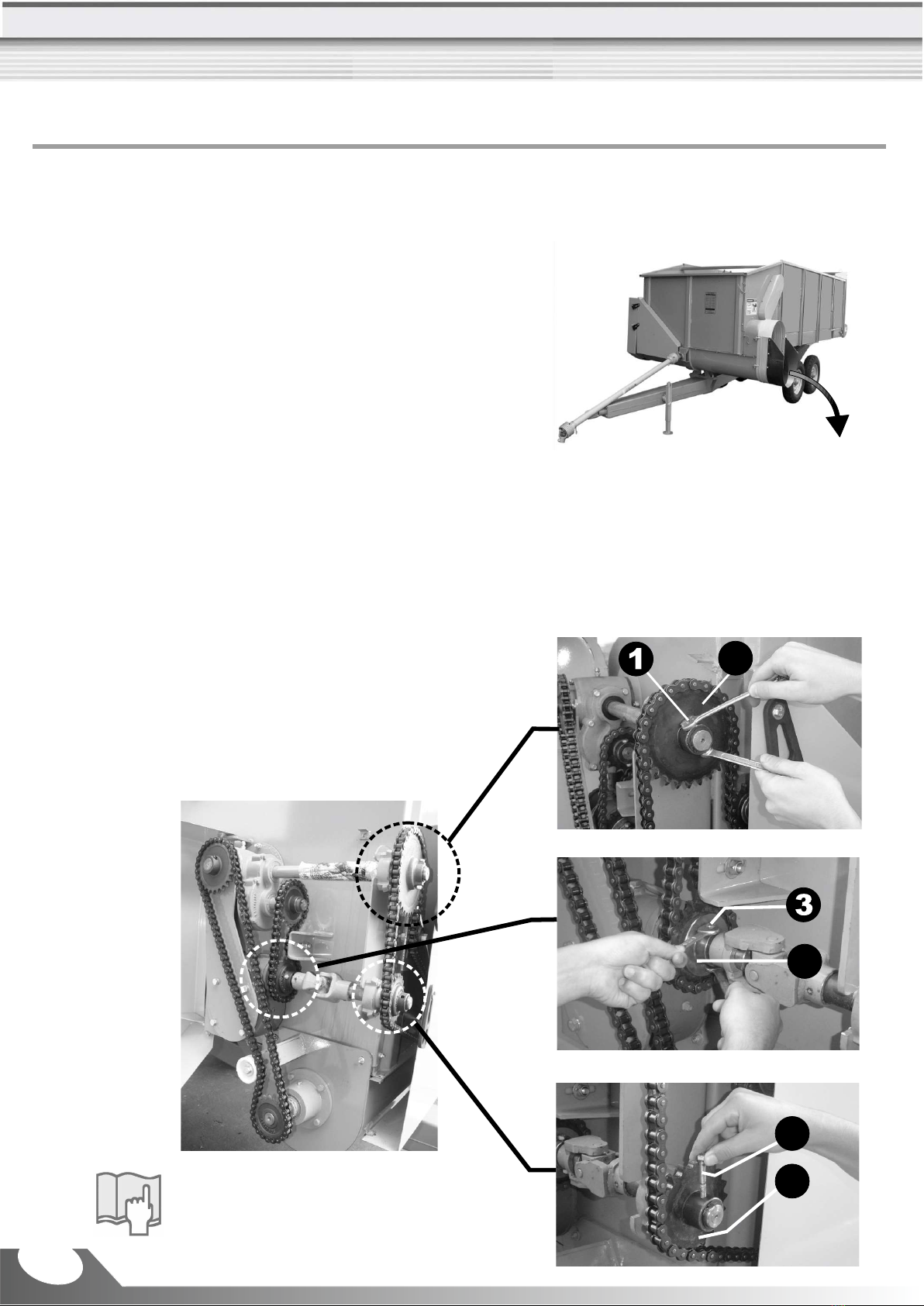 1

3