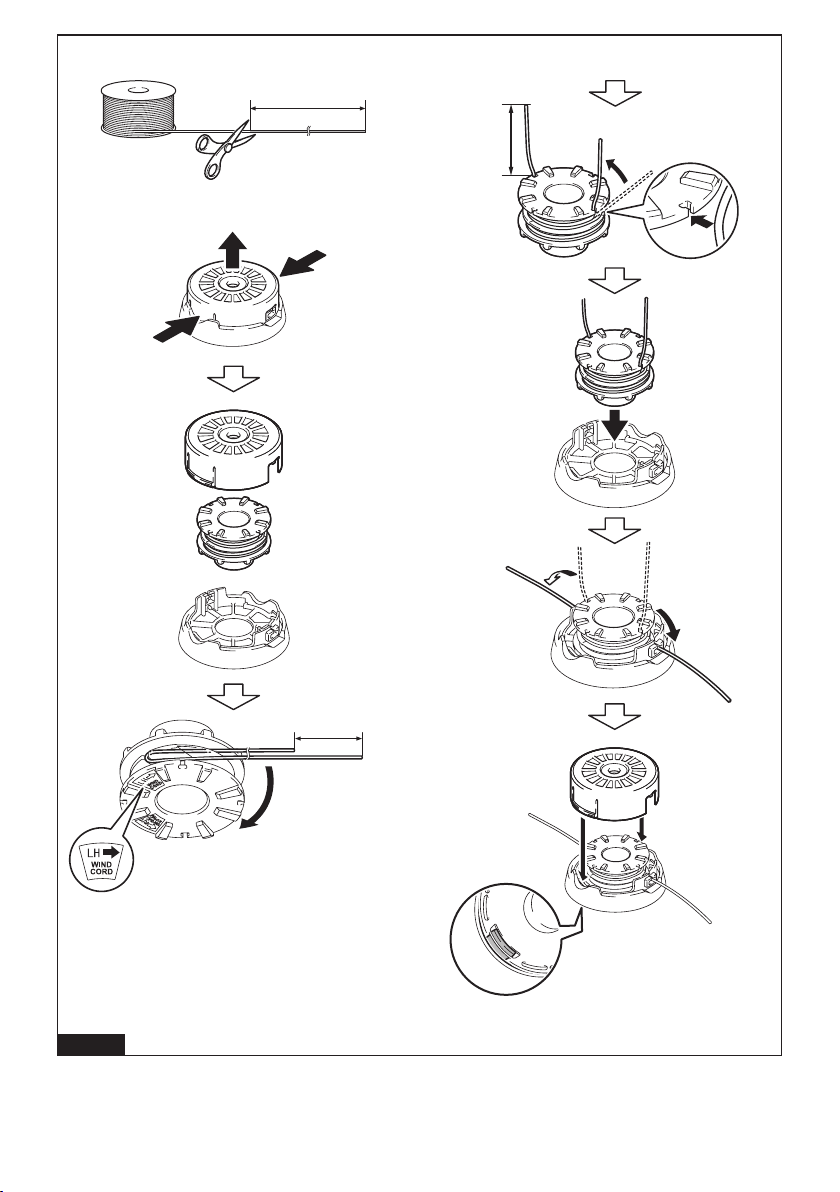 LH
WIND
CORD