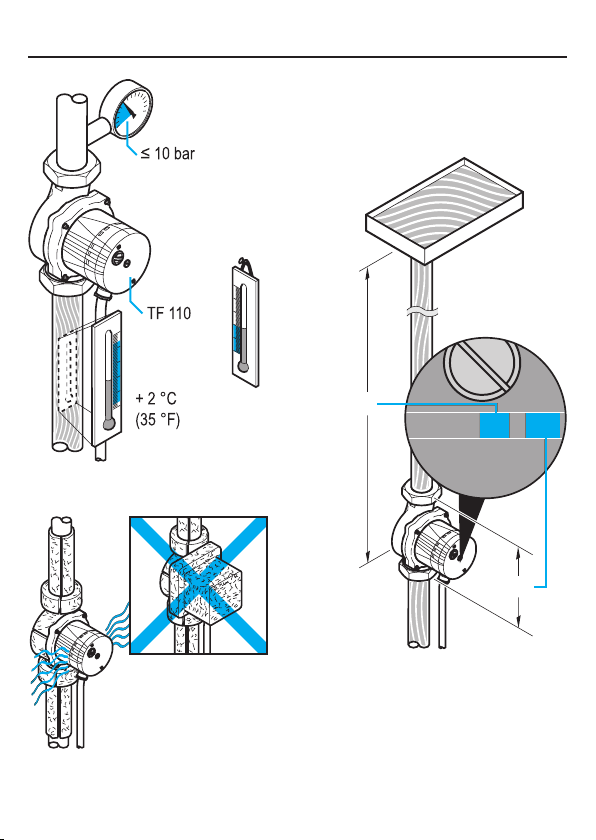 ≤ 10 bar

TF 110

+ 2 °C
(35 °F)