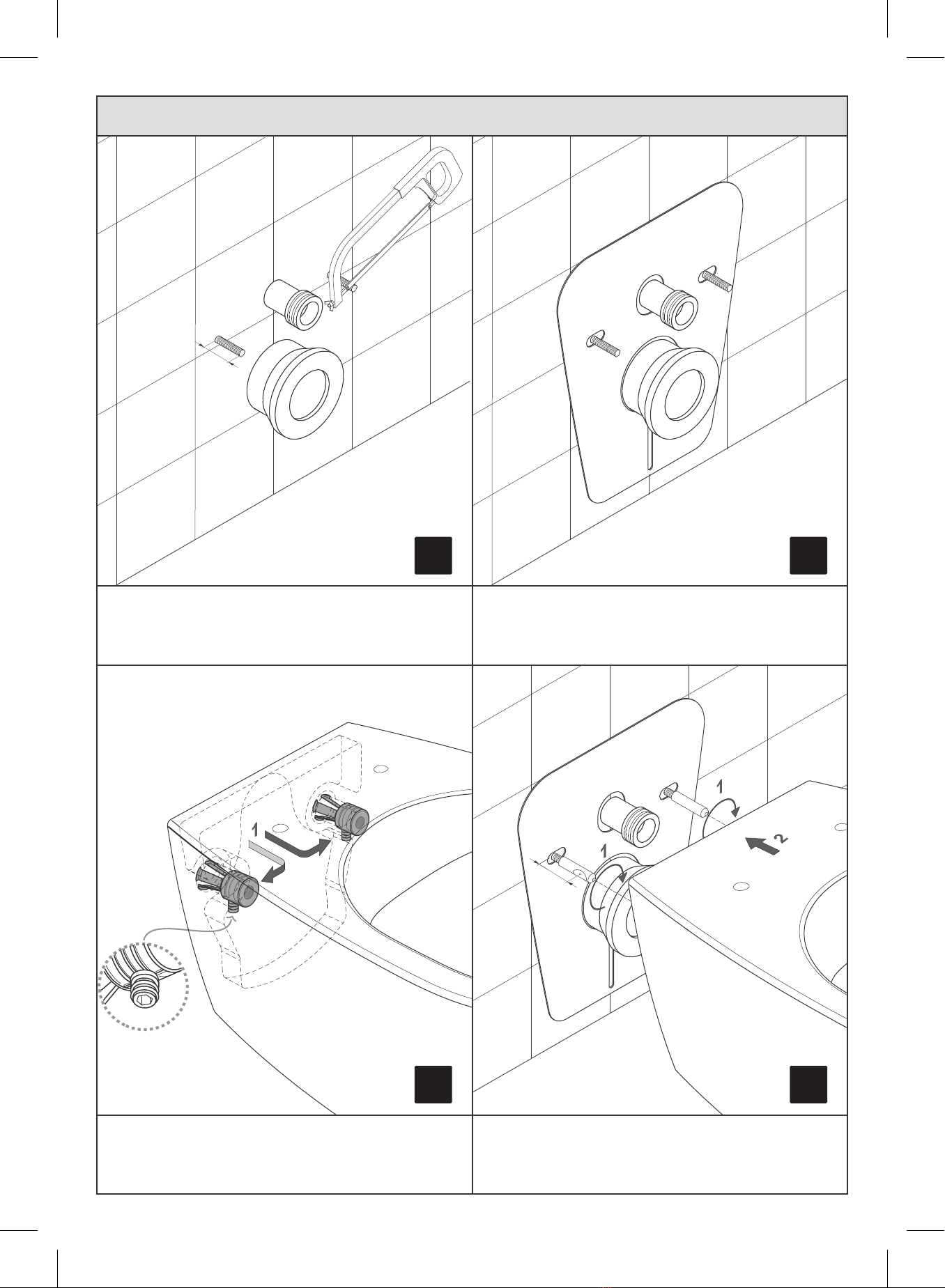 1

1
1
2