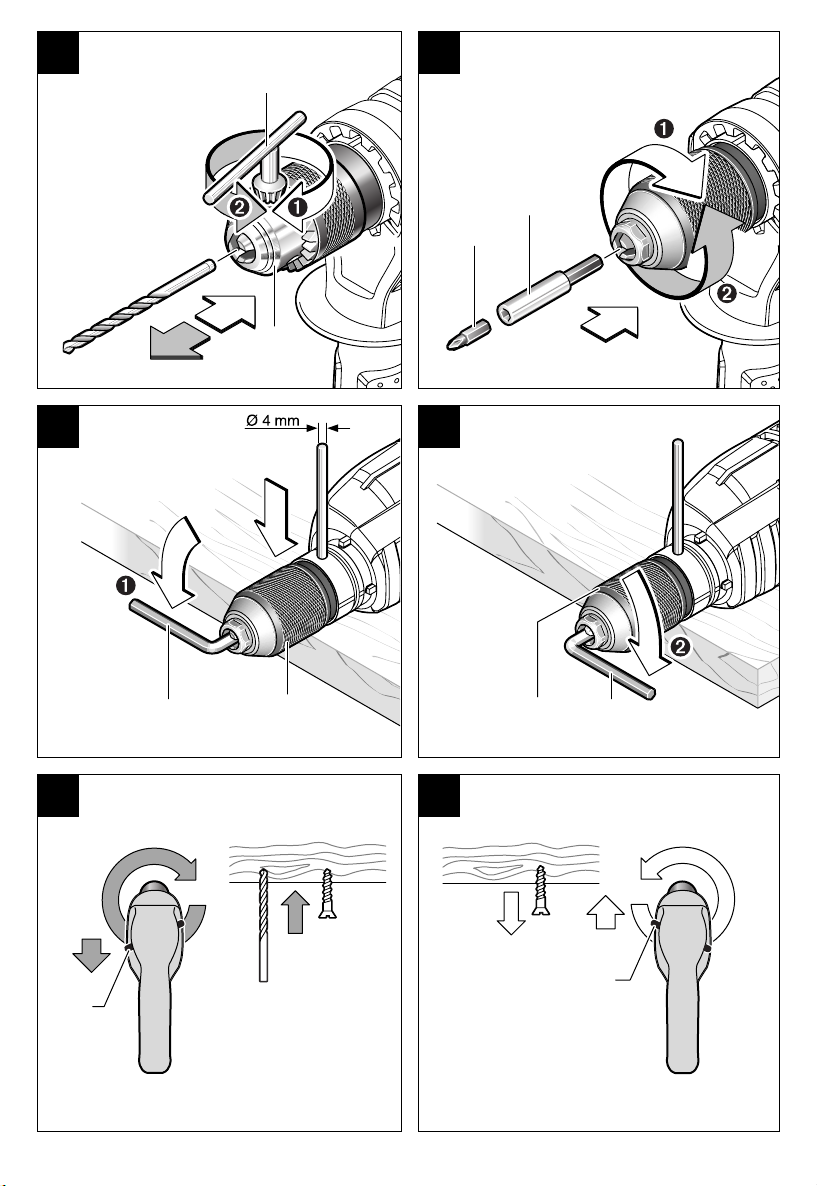 2
1

1
2

Ø 4 mm

1

2