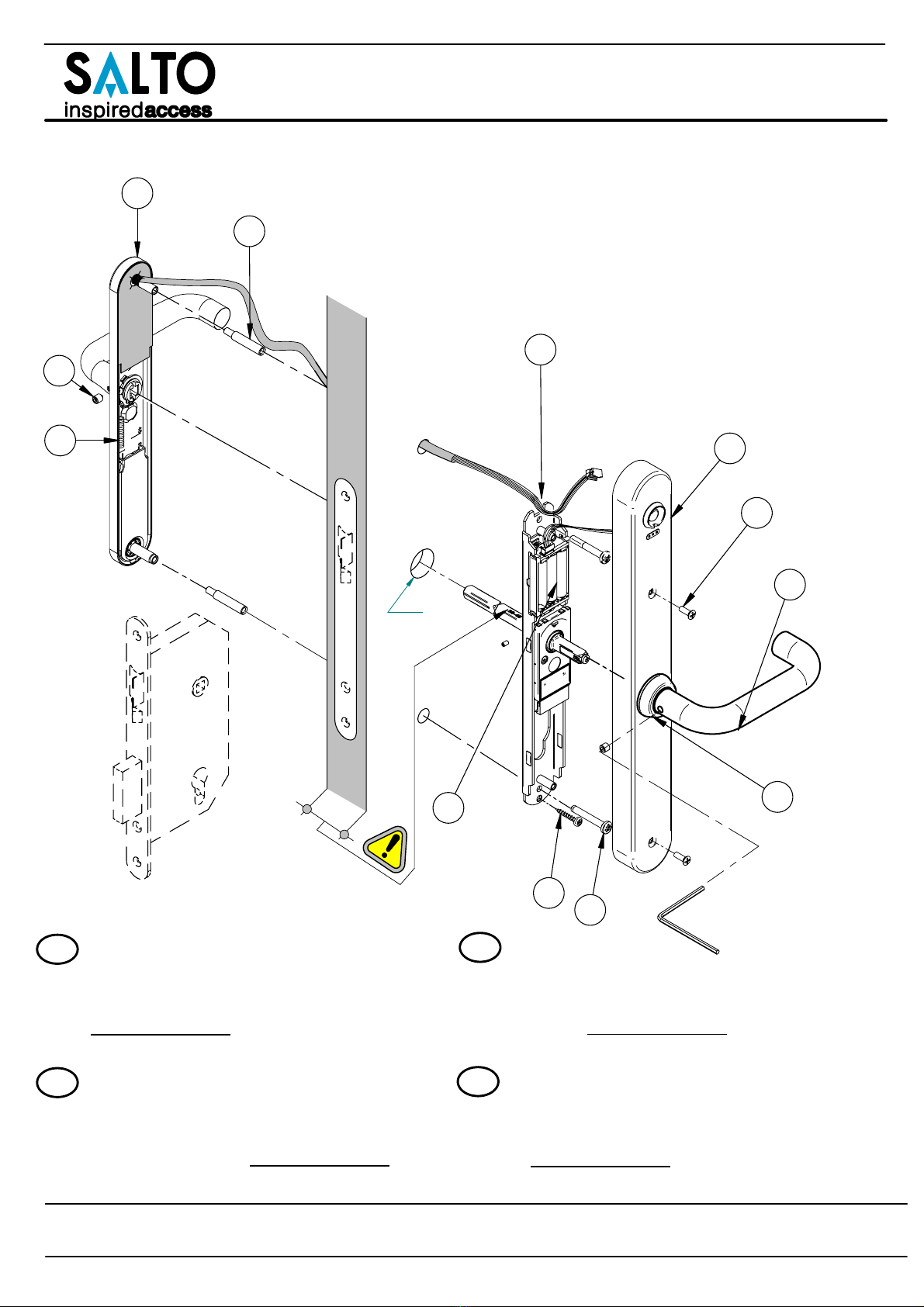 SALTO
inspiredaccess