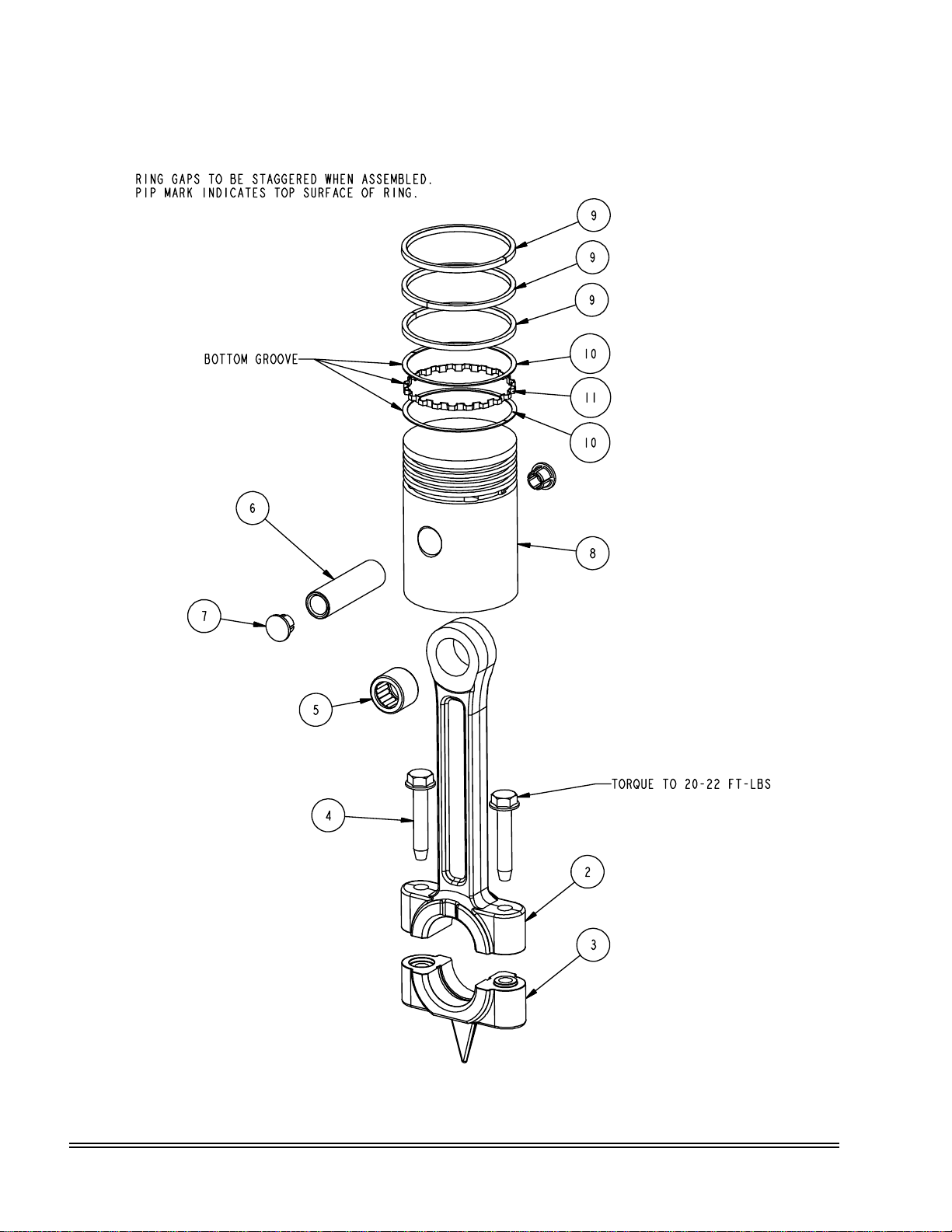 RING GAPS TO BE STAGGERED WHEN ASSEMBLED.
PIP MARK INDICATES TOP SURFACE OF RING.

9

9

9

BOTTOM GROOVE

10

11

10

6

8

7

5

TORQUE TO 20-22 FT-LBS

4

2

3