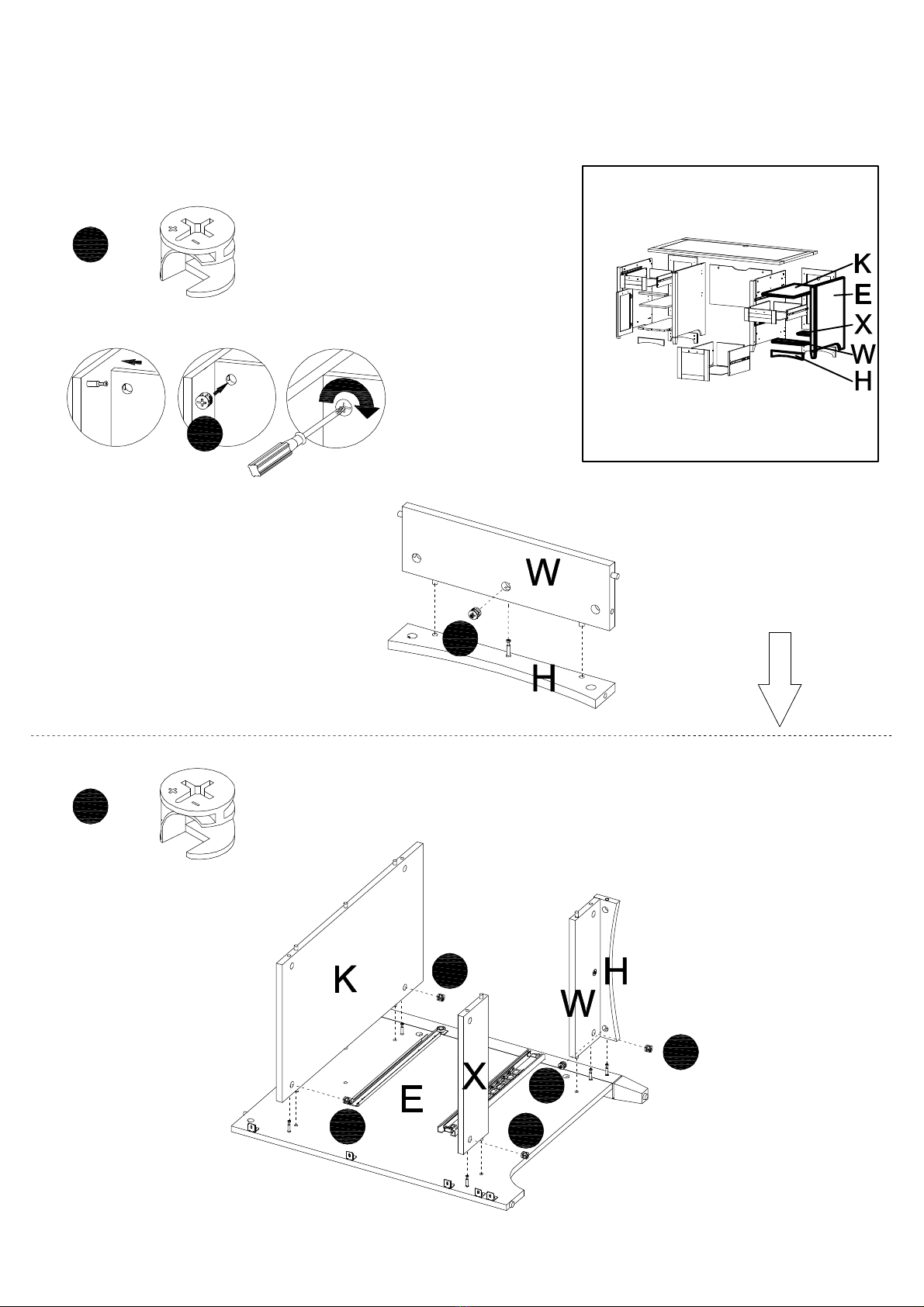 K
E
X
W
H

W
H

K
H
W
X
E