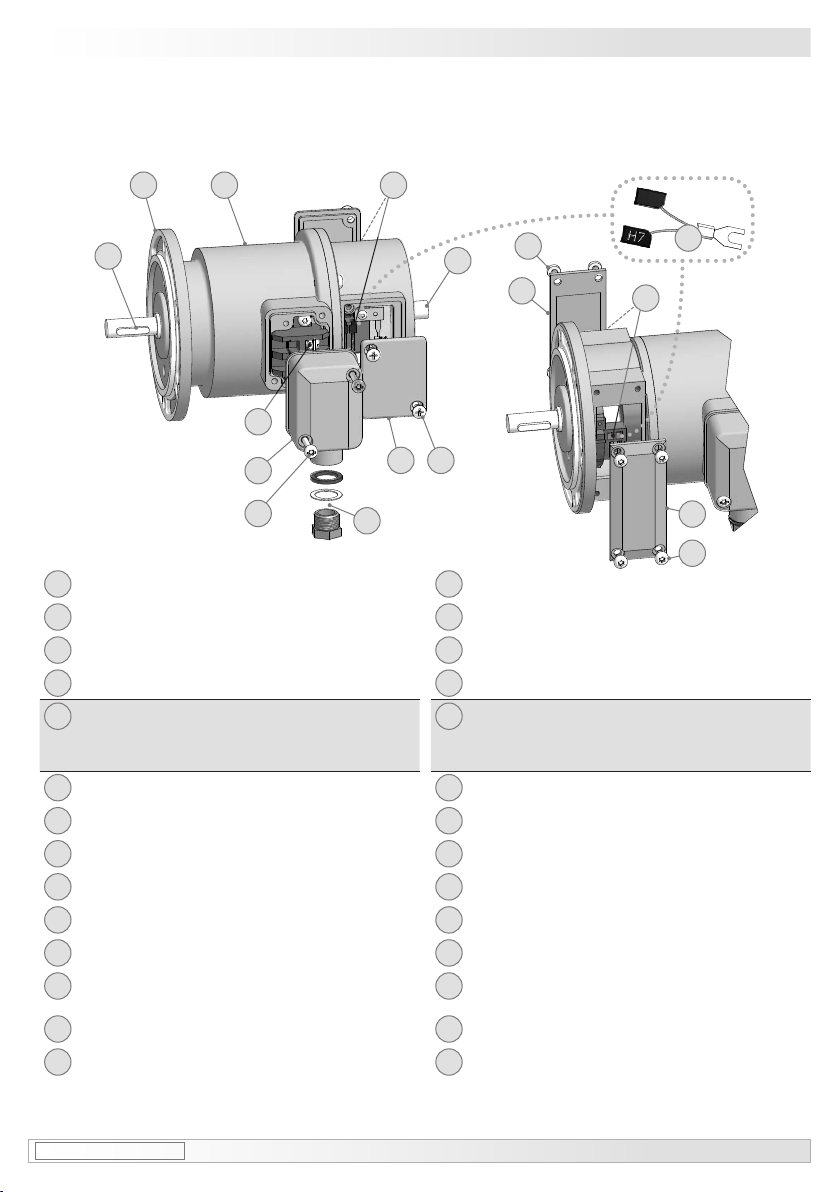 H7