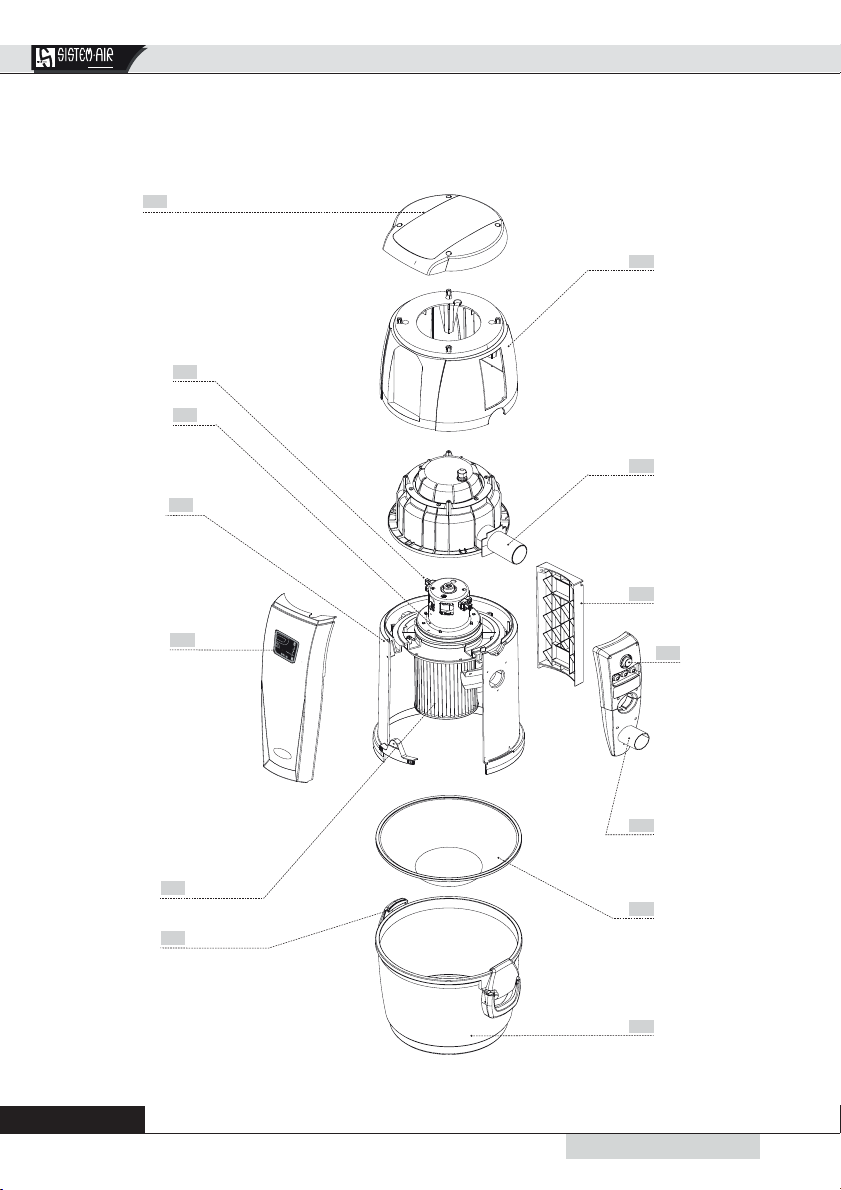 SISTEM AIR