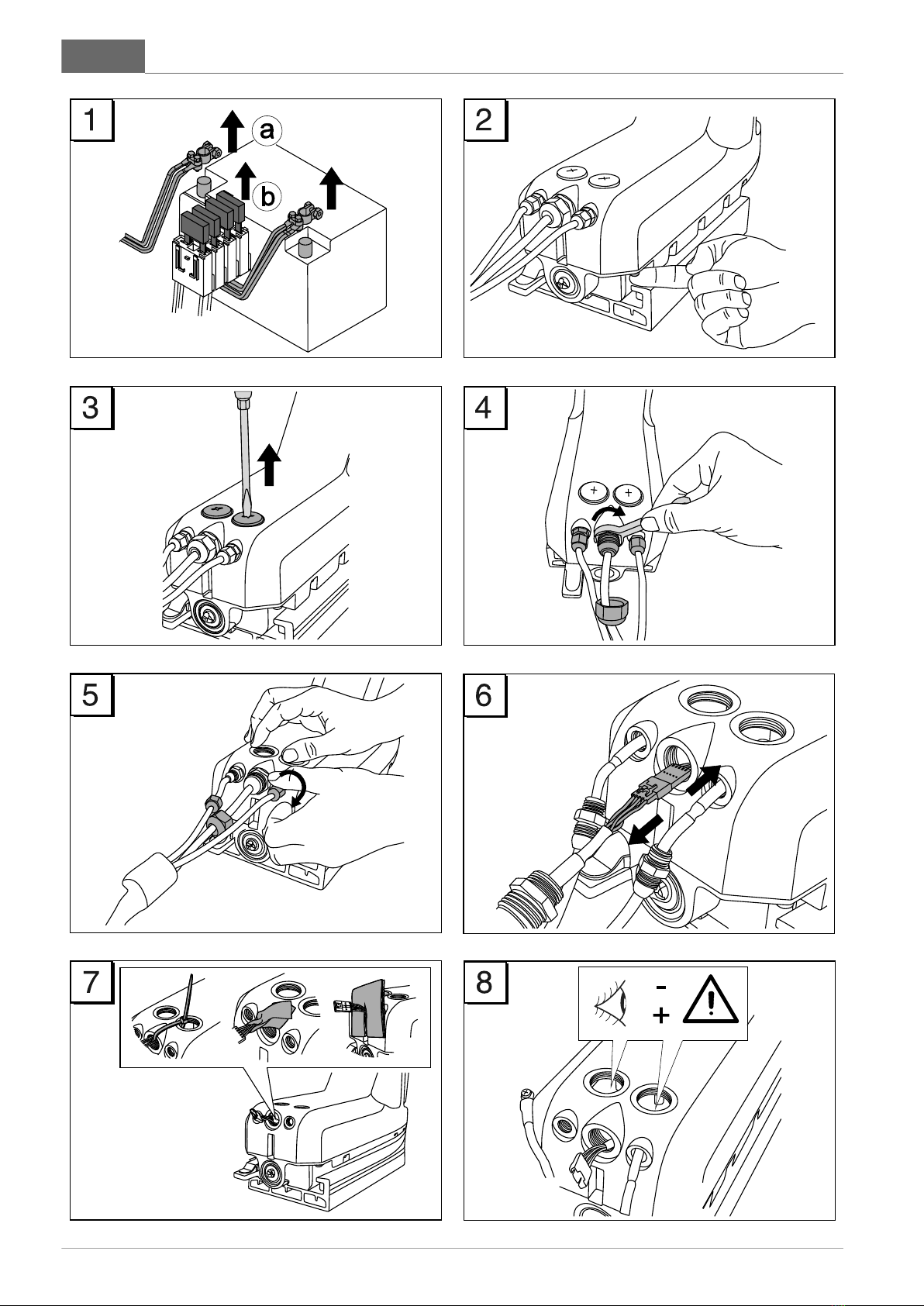 1
a
b
2
3
4
5
6
7
8
-
+