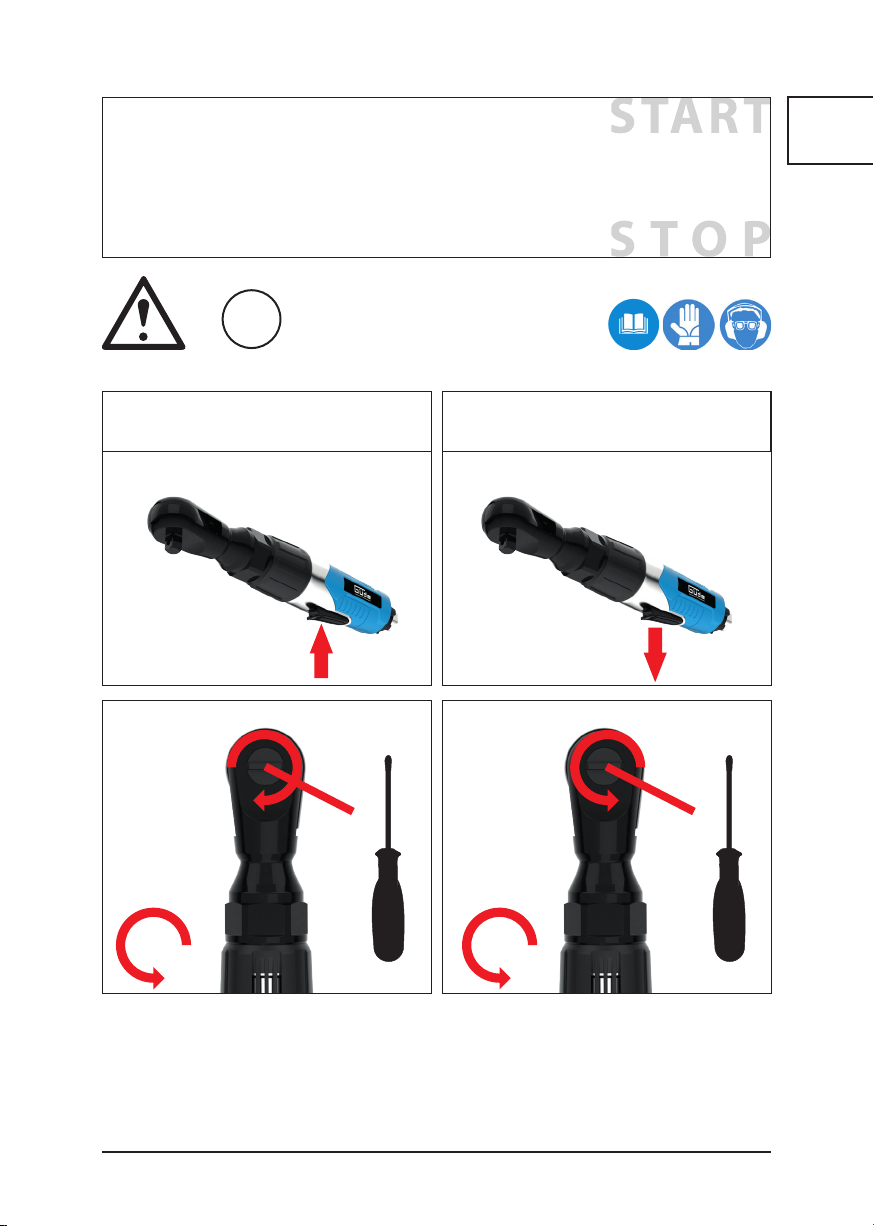 START

STOP