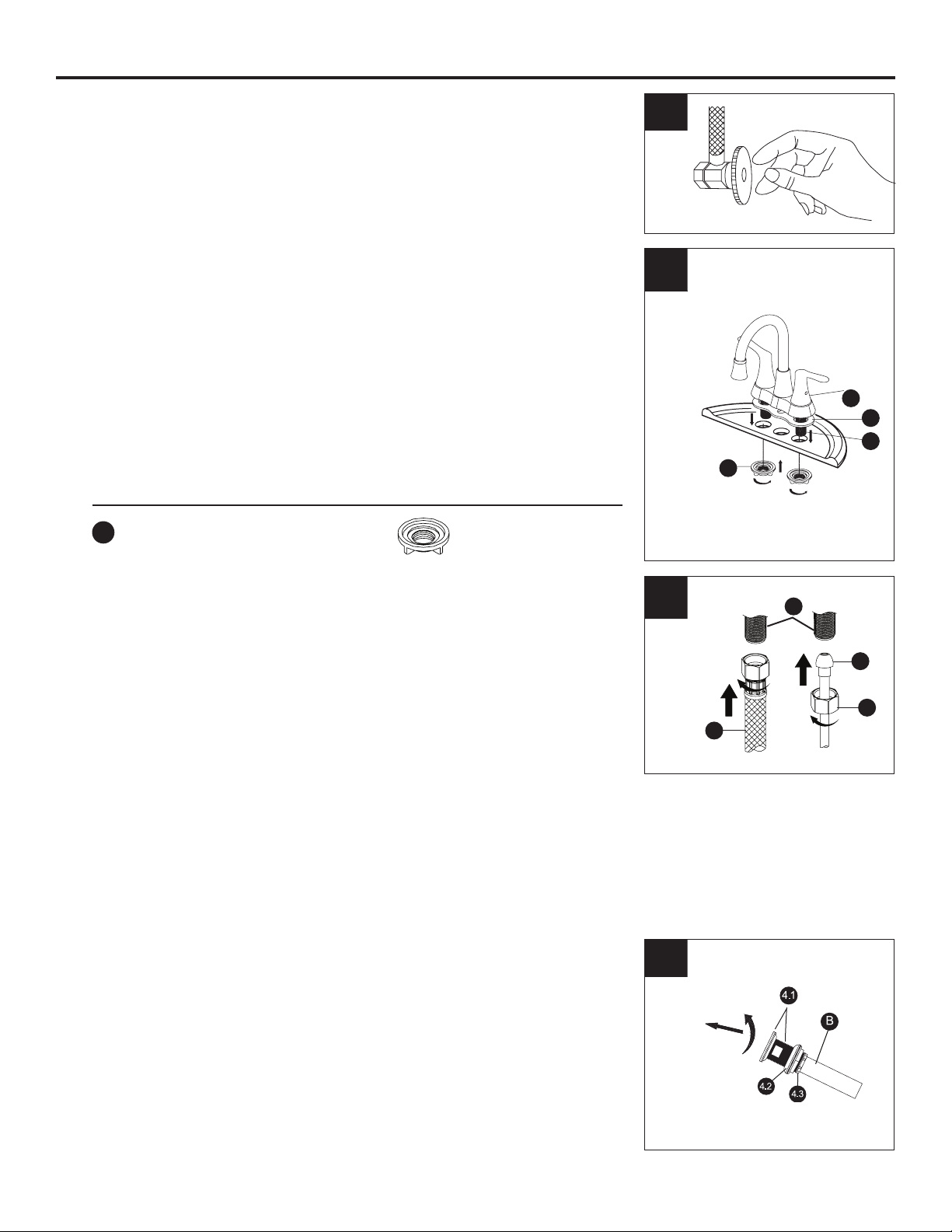 4.1

B

4.2

4.3