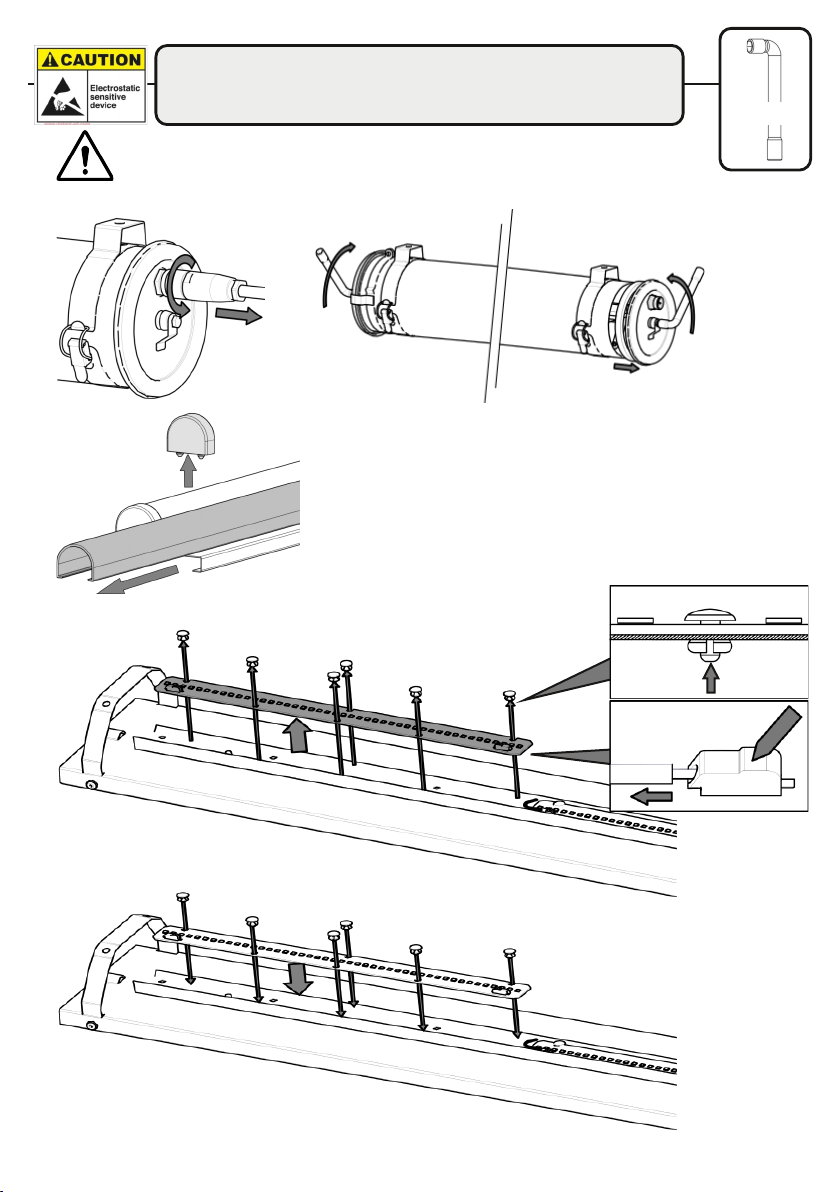 CAUTION

Electrostatic sensitive device