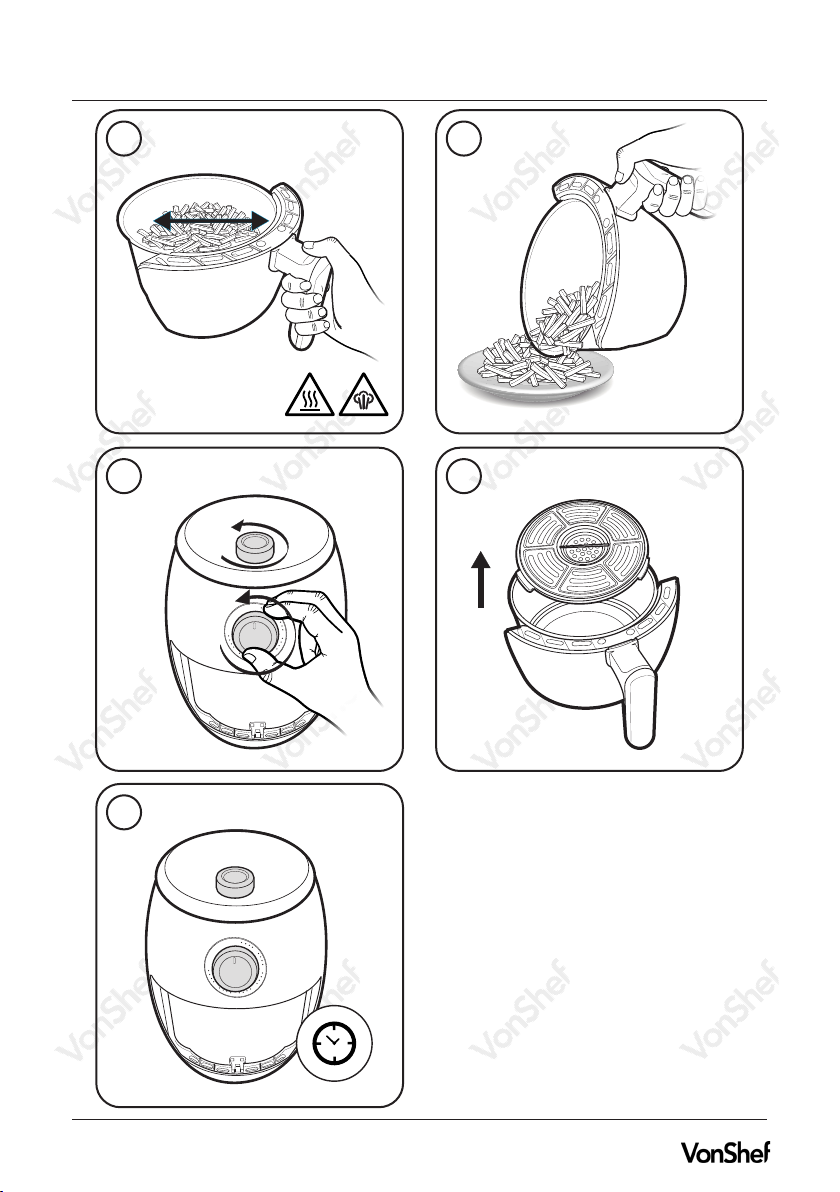 VonShef