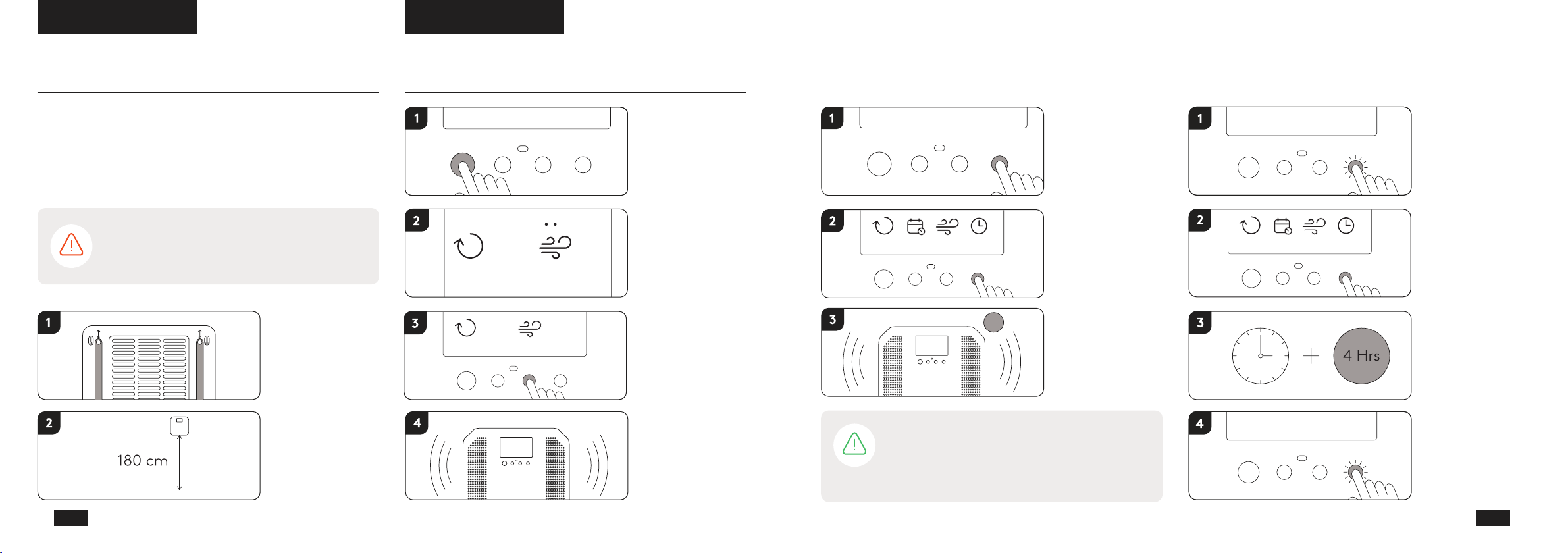 1

2

180 cm

1

2

3

4

1

2

3

1

2

3

4 Hrs

4